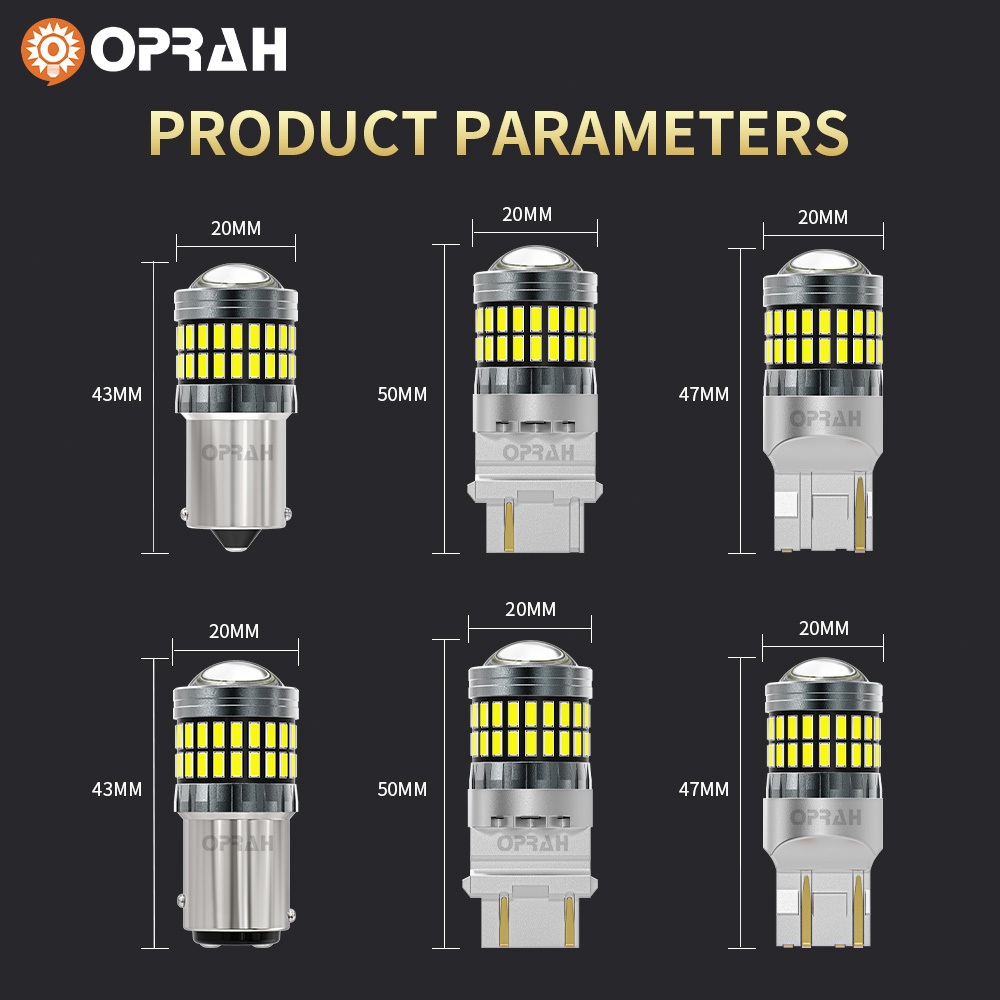 OPRAH

PRODUCT PARAMETERS

20MM
43MM
OPRAH

20MM
50MM
OPRAH

20MM
47MM
OPRAH

20MM
43MM
OPRAH

20MM
50MM
OPRAH

20MM
47MM
OPRAH