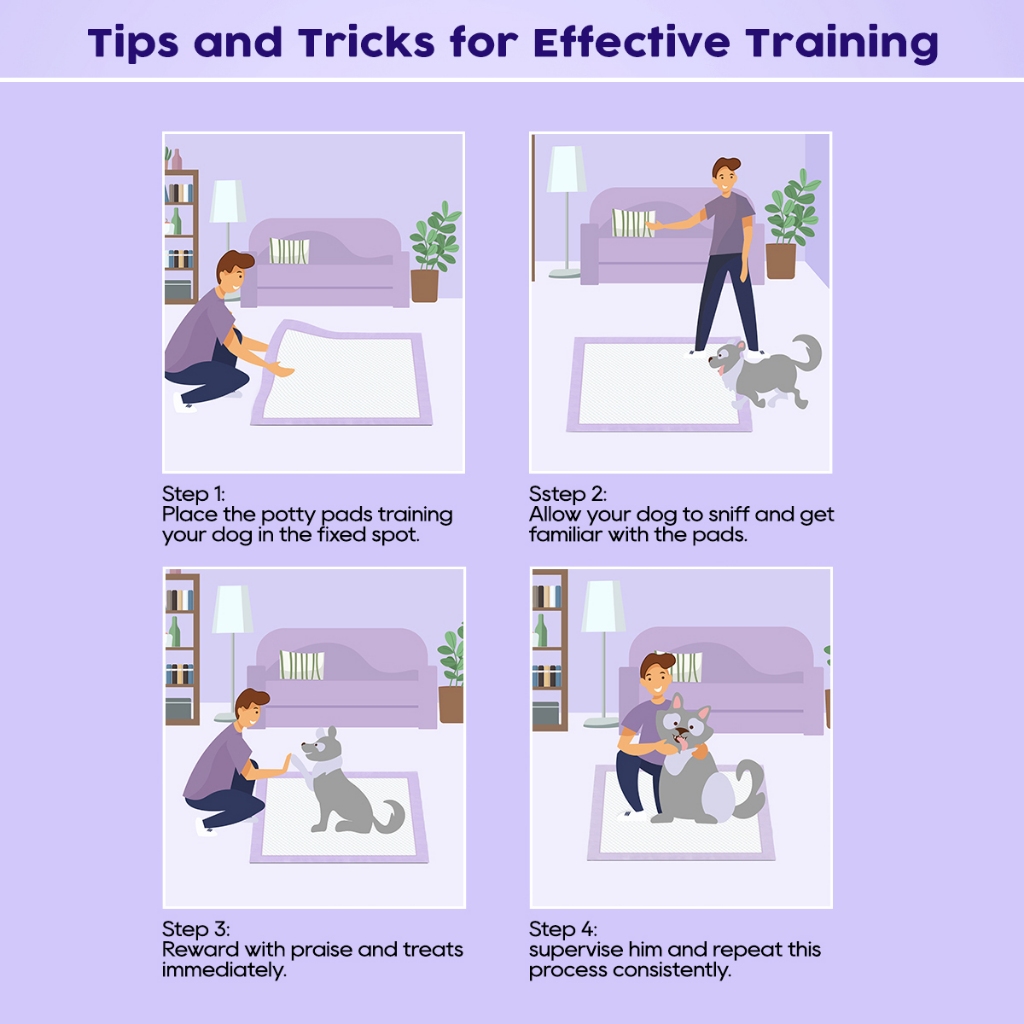 Tips and Tricks for Effective Training

Step 1:
Place the potty pads training your dog in the fixed spot.

Sstep 2:
Allow your dog to sniff and get familiar with the pads.

Step 3:
Reward with praise and treats immediately.

Step 4:
supervise him and repeat this process consistently.