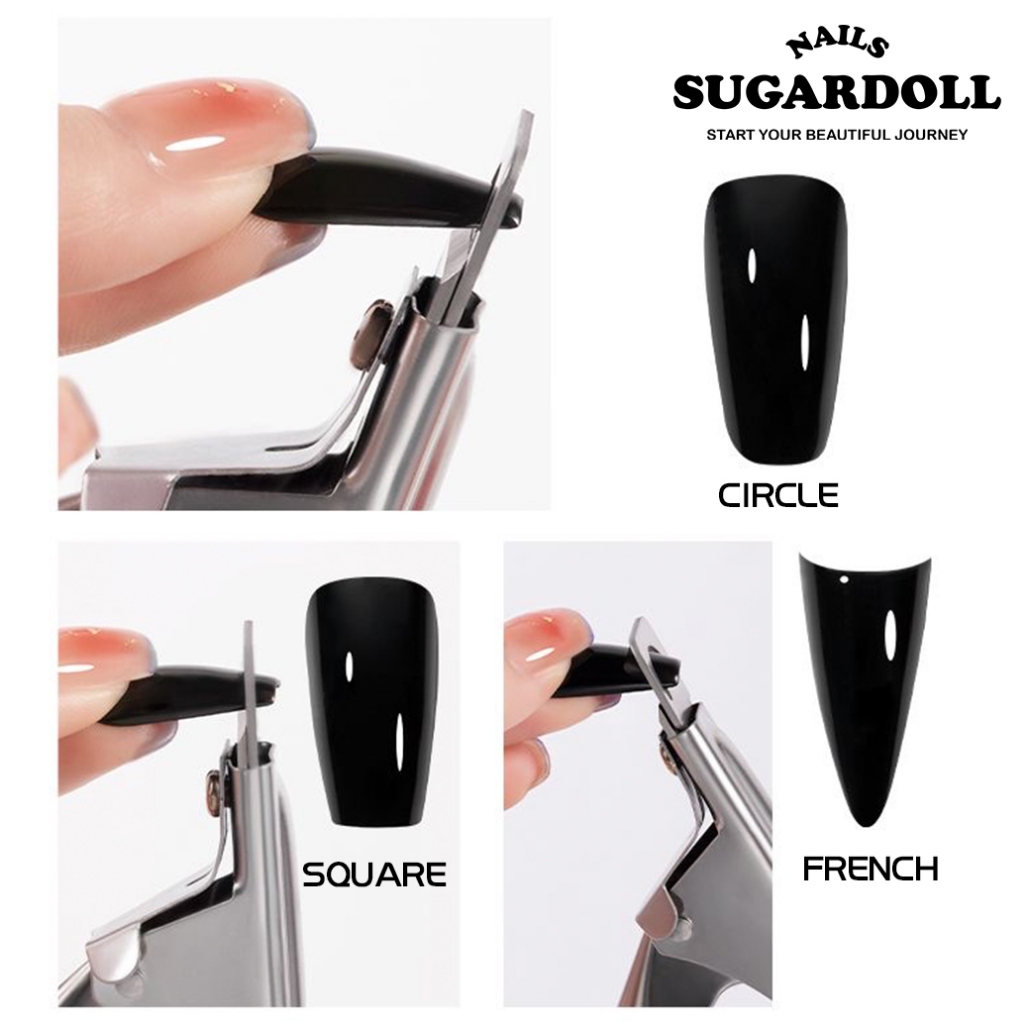 NAILS
SUGARDOLL
START YOUR BEAUTIFUL JOURNEY

CIRCLE

SQUARE

FRENCH