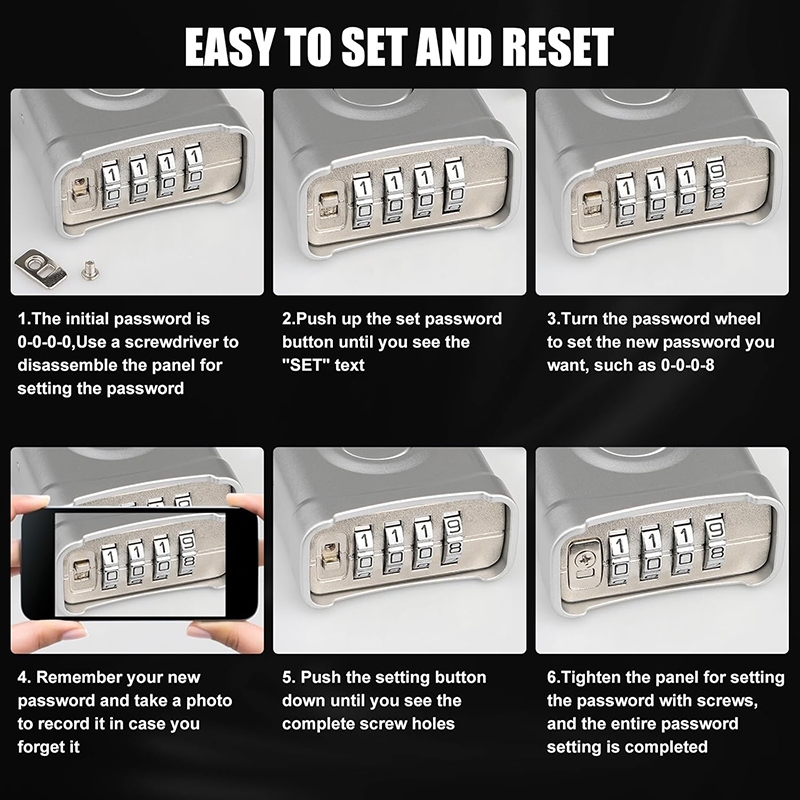 EASY TO SET AND RESET

1.The initial password is 0-0-0-0,Use a screwdriver to disassemble the panel for setting the password

2.Push up the set password button until you see the "SET" text

3.Turn the password wheel to set the new password you want, such as 0-0-0-8

4. Remember your new password and take a photo to record it in case you forget it

5. Push the setting button down until you see the complete screw holes

6.Tighten the panel for setting the password with screws, and the entire password setting is completed