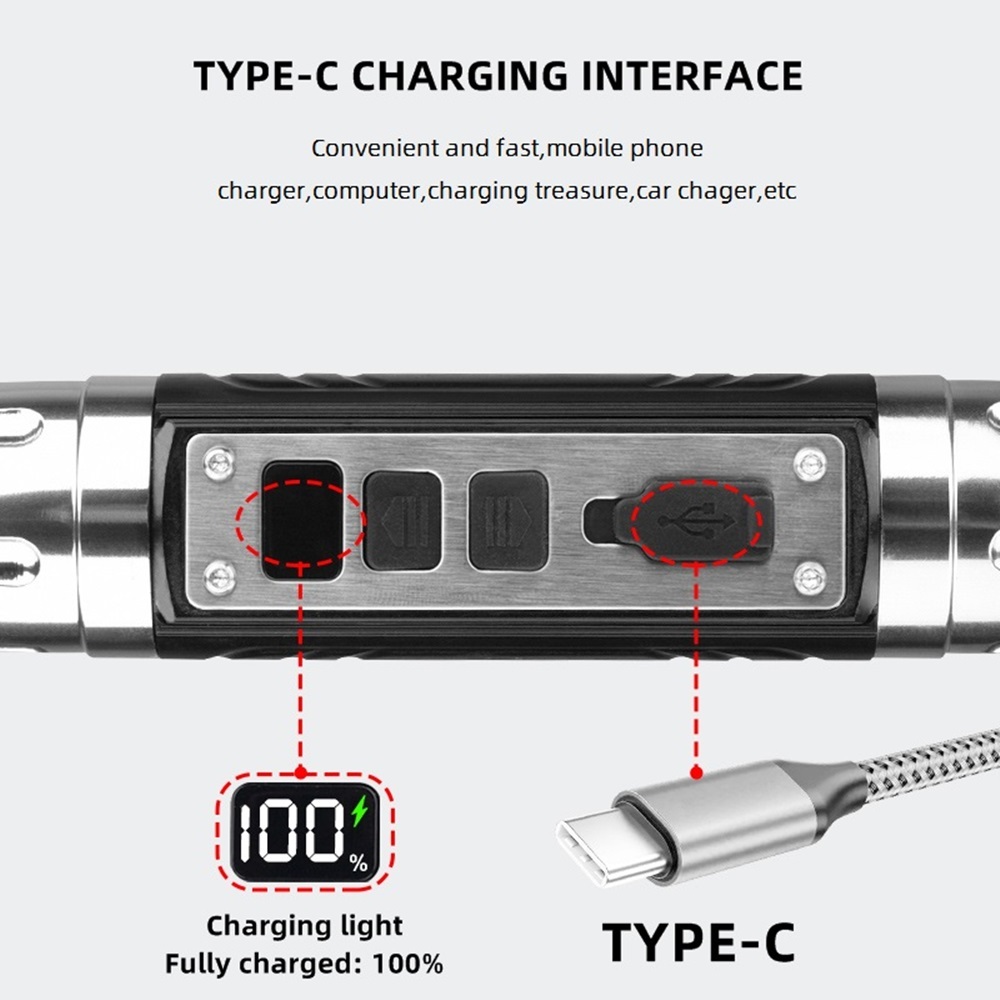 TYPE-C CHARGING INTERFACE

Convenient and fast,mobile phone charger,computer,charging treasure,car chager,etc

100%

Charging light
Fully charged: 100%

TYPE-C