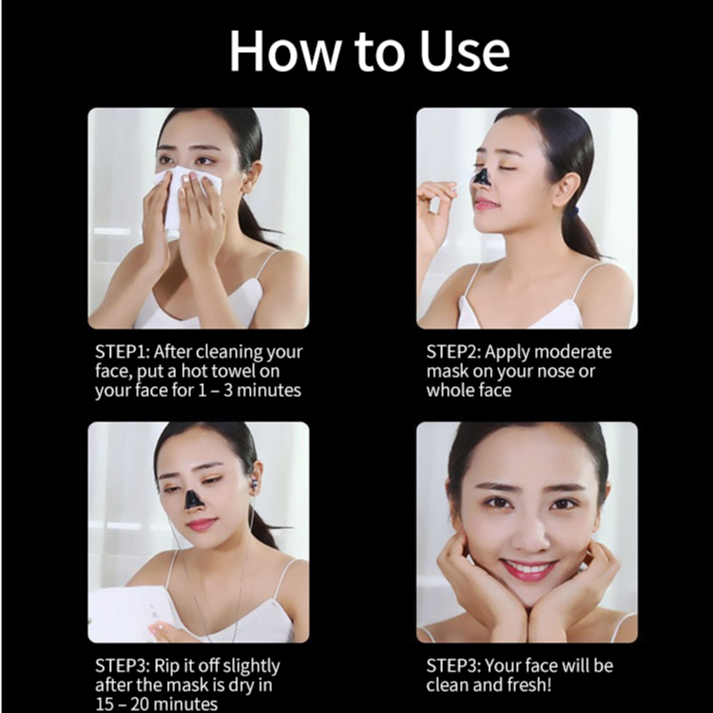 How to Use

STEP1: After cleaning your face, put a hot towel on your face for 1 – 3 minutes

STEP2: Apply moderate mask on your nose or whole face

STEP3: Rip it off slightly after the mask is dry in 15 – 20 minutes

STEP3: Your face will be clean and fresh!