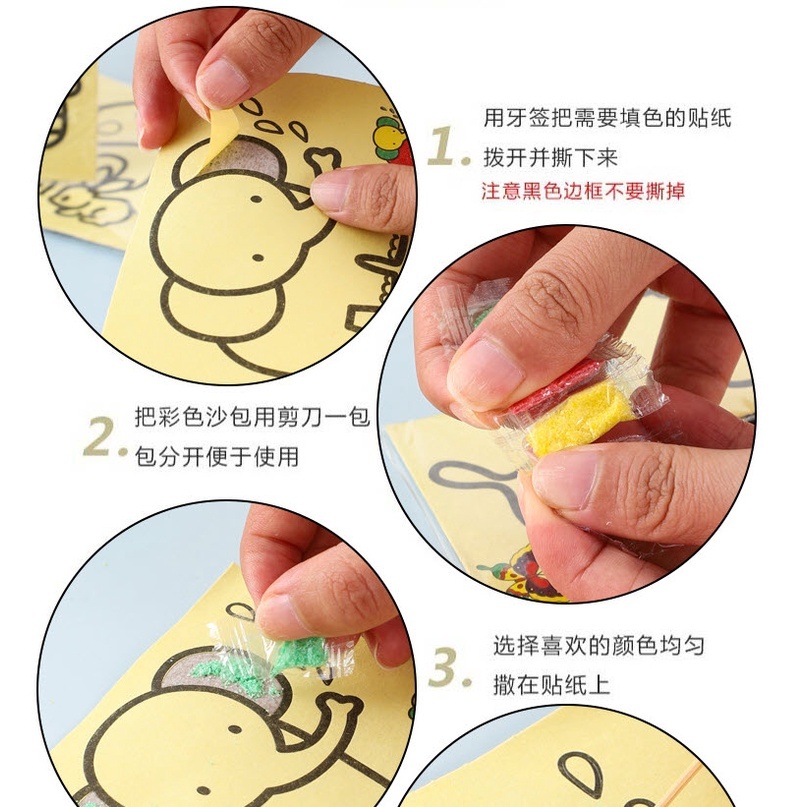 1. 用牙签把需要填色的贴纸拨开并撕下来
注意黑色边框不要撕掉

2. 把彩色沙包用剪刀一包包分开便于使用

3. 选择喜欢的颜色均匀撒在贴纸上