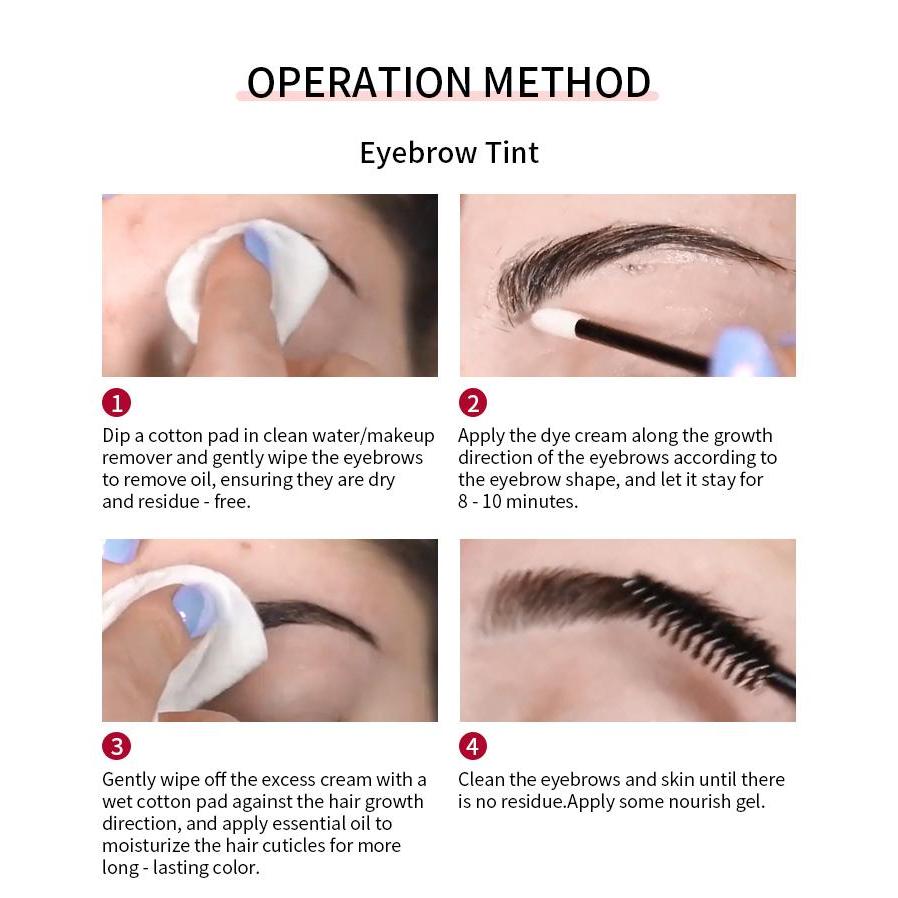 OPERATION METHOD

Eyebrow Tint

1
Dip a cotton pad in clean water/makeup remover and gently wipe the eyebrows to remove oil, ensuring they are dry and residue - free.

2
Apply the dye cream along the growth direction of the eyebrows according to the eyebrow shape, and let it stay for 8 - 10 minutes.

3
Gently wipe off the excess cream with a wet cotton pad against the hair growth direction, and apply essential oil to moisturize the hair cuticles for more long - lasting color.

4
Clean the eyebrows and skin until there is no residue.Apply some nourish gel.