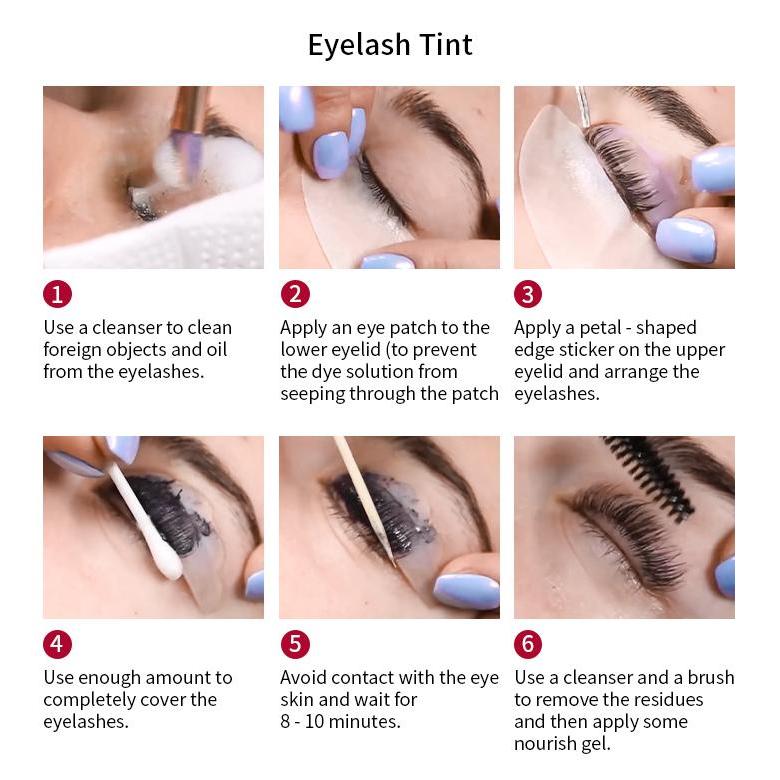 Eyelash Tint

1
Use a cleanser to clean foreign objects and oil from the eyelashes.

2
Apply an eye patch to the lower eyelid (to prevent the dye solution from seeping through the patch

3
Apply a petal - shaped edge sticker on the upper eyelid and arrange the eyelashes.

4
Use enough amount to completely cover the eyelashes.

5
Avoid contact with the eye skin and wait for 8 - 10 minutes.

6
Use a cleanser and a brush to remove the residues and then apply some nourish gel.