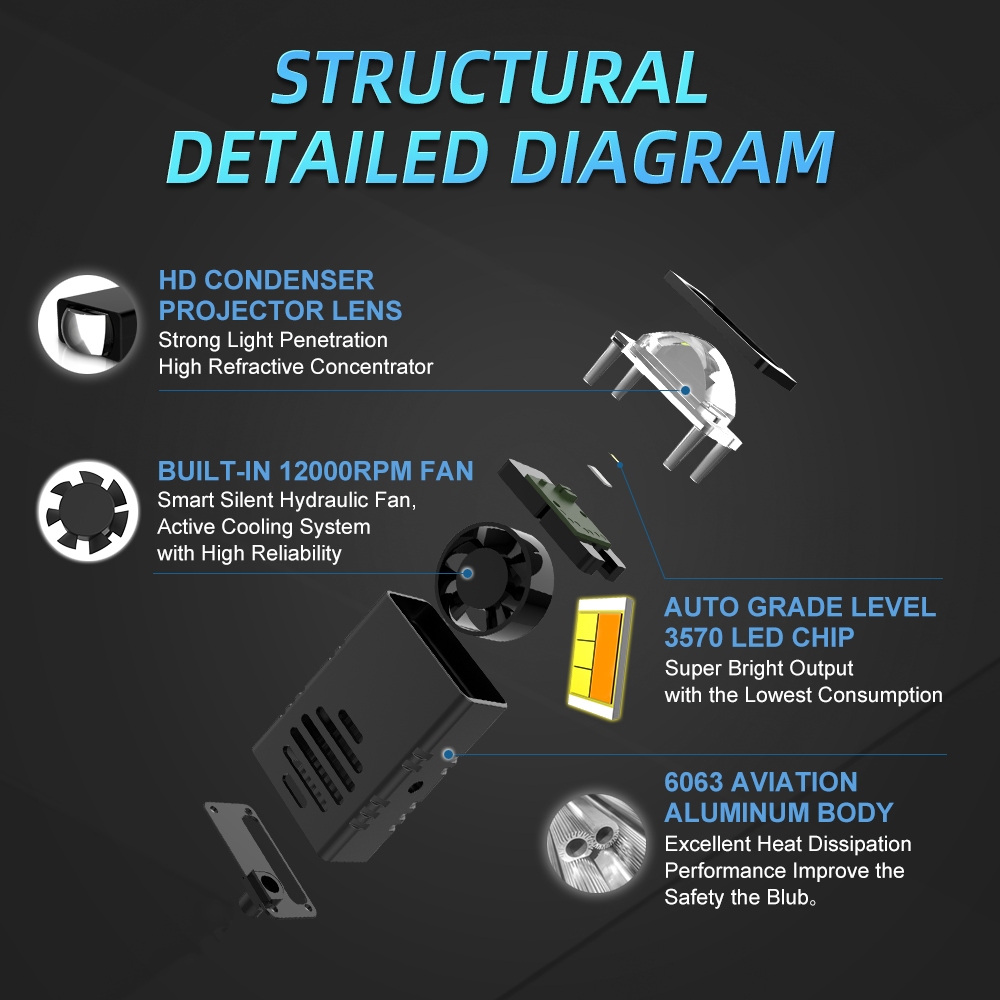 STRUCTURAL DETAILED DIAGRAM

HD CONDENSER PROJECTOR LENS
Strong Light Penetration
High Refractive Concentrator

BUILT-IN 12000RPM FAN
Smart Silent Hydraulic Fan,
Active Cooling System
with High Reliability

AUTO GRADE LEVEL 3570 LED CHIP
Super Bright Output
with the Lowest Consumption

6063 AVIATION ALUMINUM BODY
Excellent Heat Dissipation
Performance Improve the
Safety the Blub。