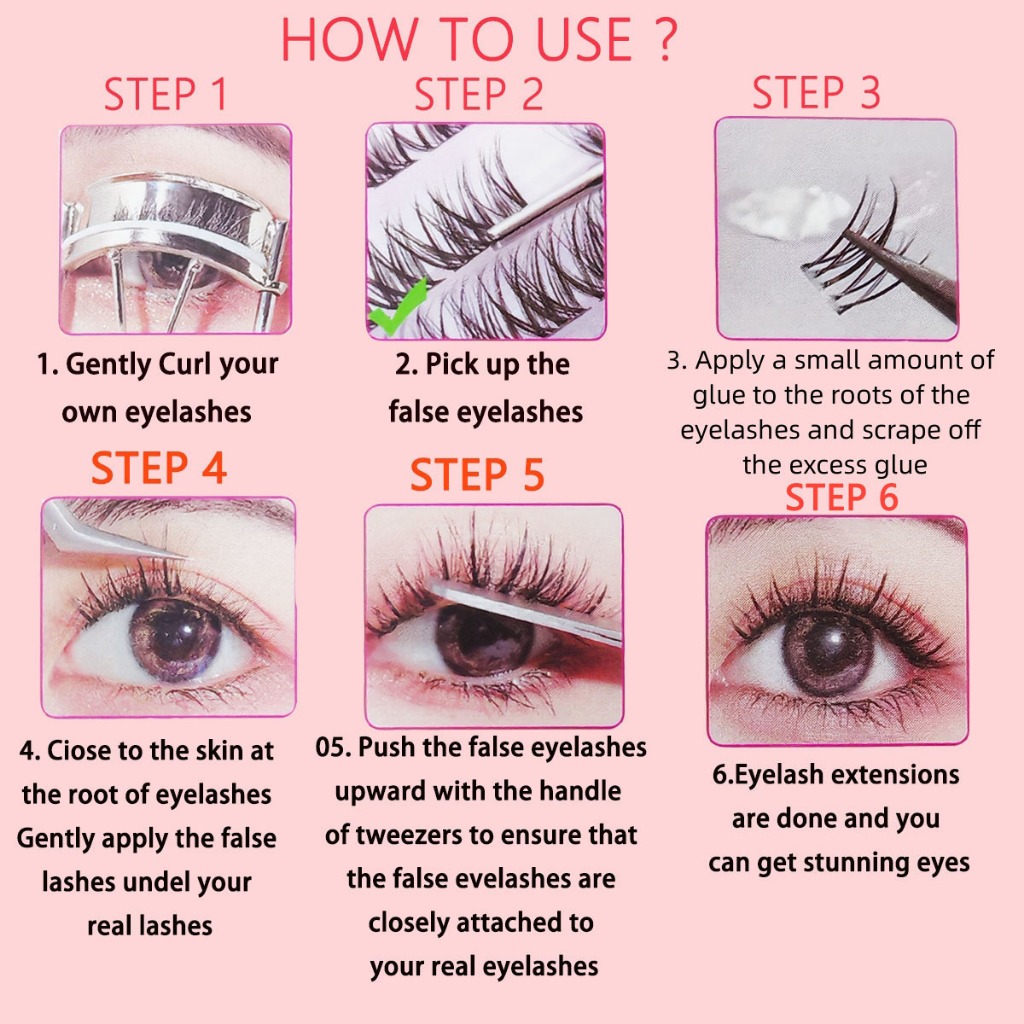 HOW TO USE ?

STEP 1

1. Gently Curl your own eyelashes

STEP 2

2. Pick up the false eyelashes

STEP 3

3. Apply a small amount of glue to the roots of the eyelashes and scrape off the excess glue

STEP 4

4. Ciose to the skin at the root of eyelashes Gently apply the false lashes undel your real lashes

STEP 5

05. Push the false eyelashes upward with the handle of tweezers to ensure that the false evelashes are closely attached to your real eyelashes

STEP 6

6.Eyelash extensions are done and you can get stunning eyes