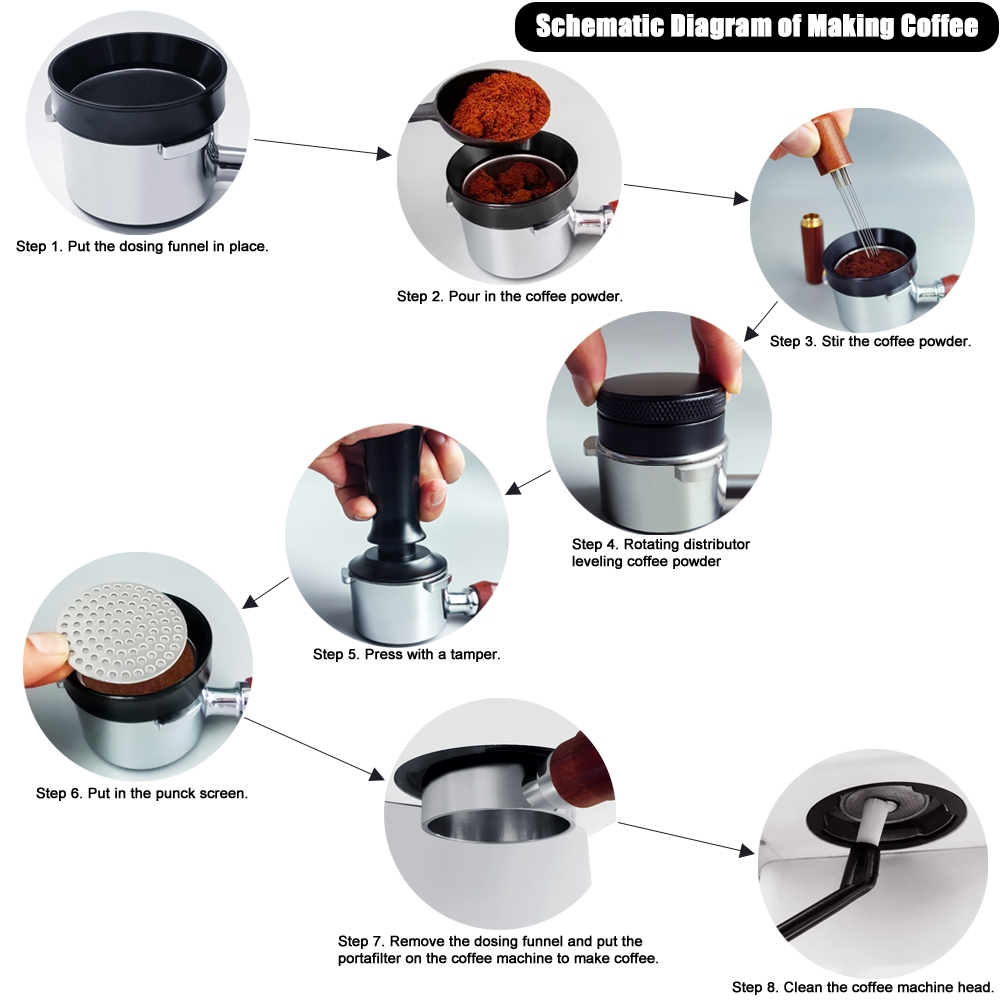 Schematic Diagram of Making Coffee

Step 1. Put the dosing funnel in place.

Step 2. Pour in the coffee powder.

Step 3. Stir the coffee powder.

Step 4. Rotating distributor leveling coffee powder

Step 5. Press with a tamper.

Step 6. Put in the punck screen.

Step 7. Remove the dosing funnel and put the portafilter on the coffee machine to make coffee.

Step 8. Clean the coffee machine head.