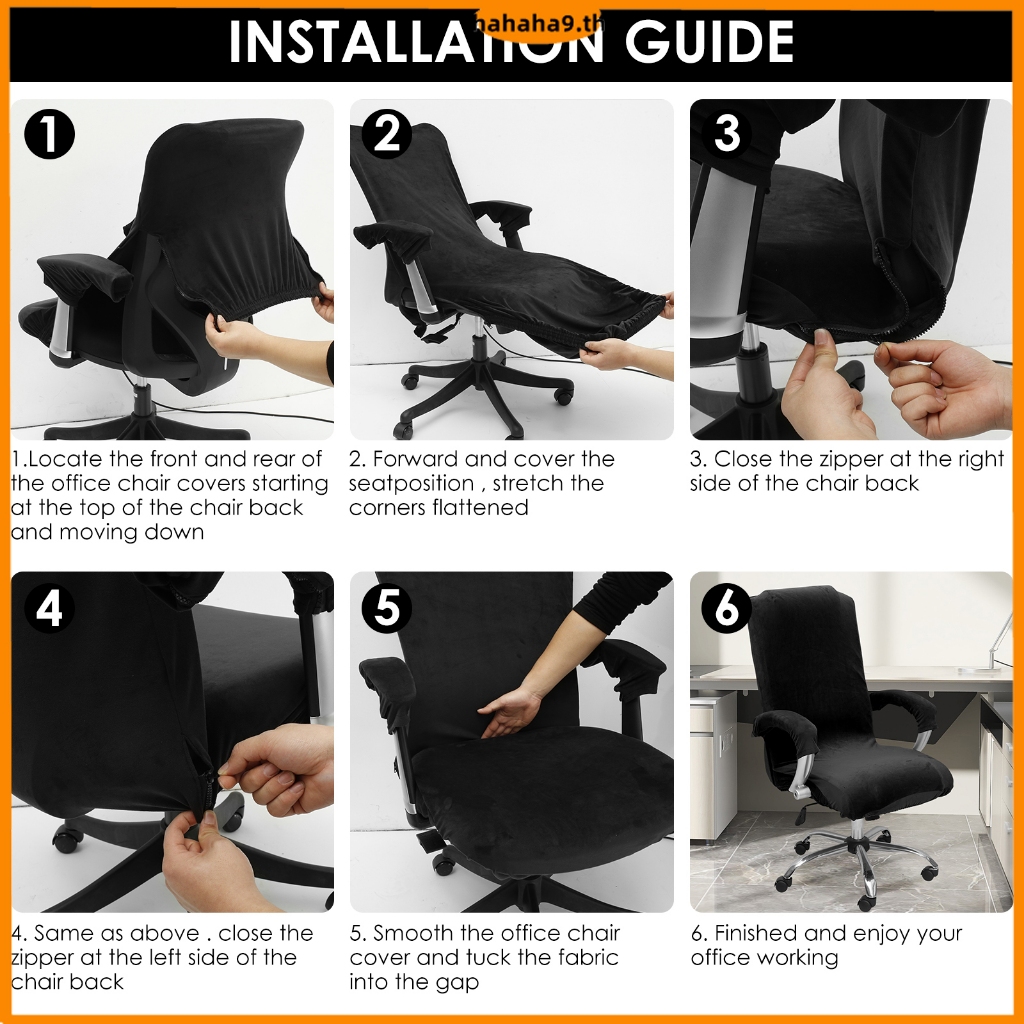 INSTALLATION GUIDE

hahaha9.th

1

1.Locate the front and rear of the office chair covers starting at the top of the chair back and moving down

2

2. Forward and cover the seatposition , stretch the corners flattened

3

3. Close the zipper at the right side of the chair back

4

4. Same as above . close the zipper at the left side of the chair back

5

5. Smooth the office chair cover and tuck the fabric into the gap

6

6. Finished and enjoy your office working