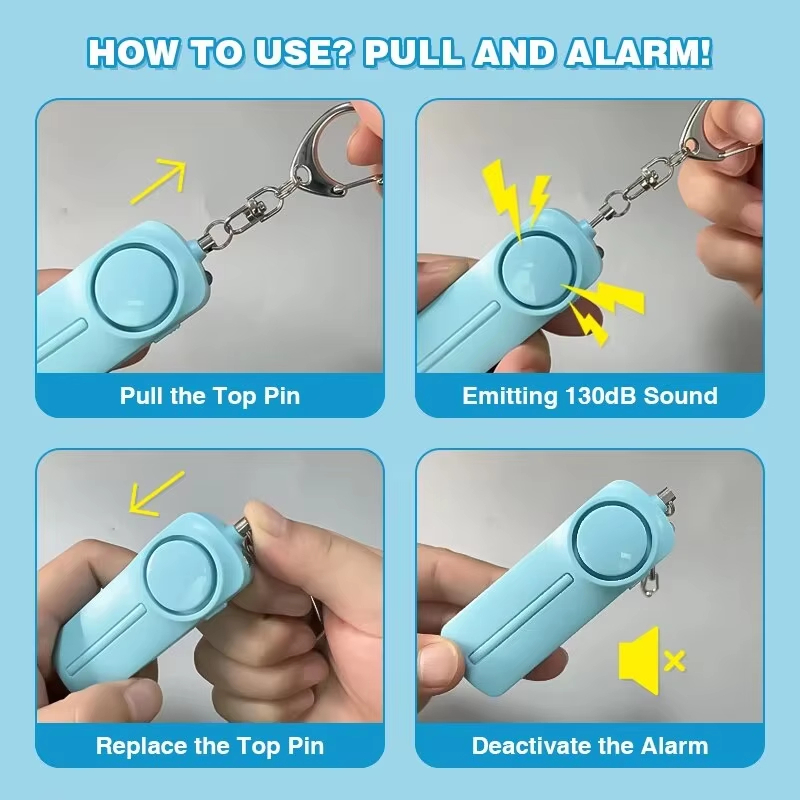 HOW TO USE? PULL AND ALARM!

Pull the Top Pin

Emitting 130dB Sound

Replace the Top Pin

Deactivate the Alarm