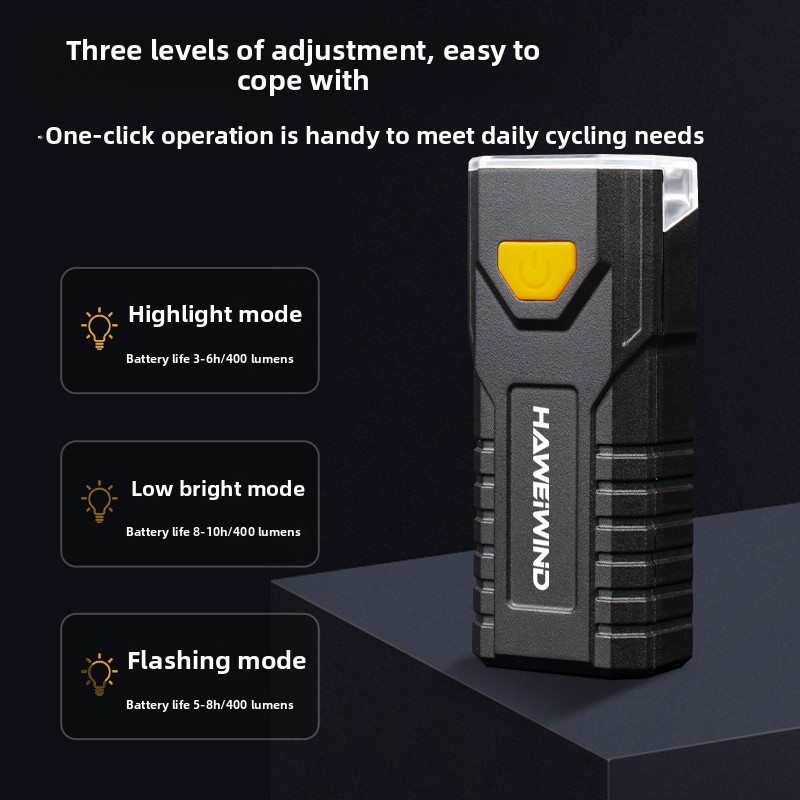 Three levels of adjustment, easy to cope with

·One-click operation is handy to meet daily cycling needs

Highlight mode
Battery life 3-6h/400 lumens

Low bright mode
Battery life 8-10h/400 lumens

Flashing mode
Battery life 5-8h/400 lumens

HAWEIWIND