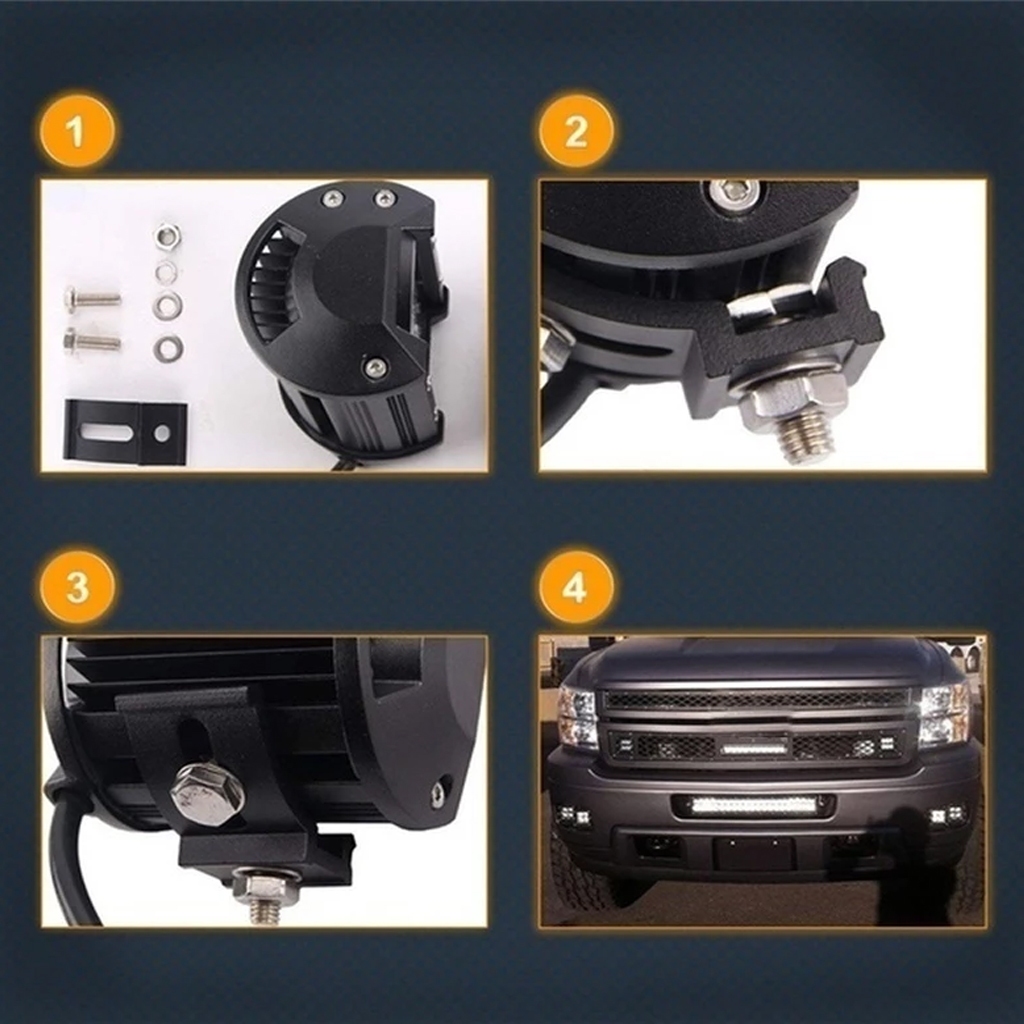 1

2

3

4