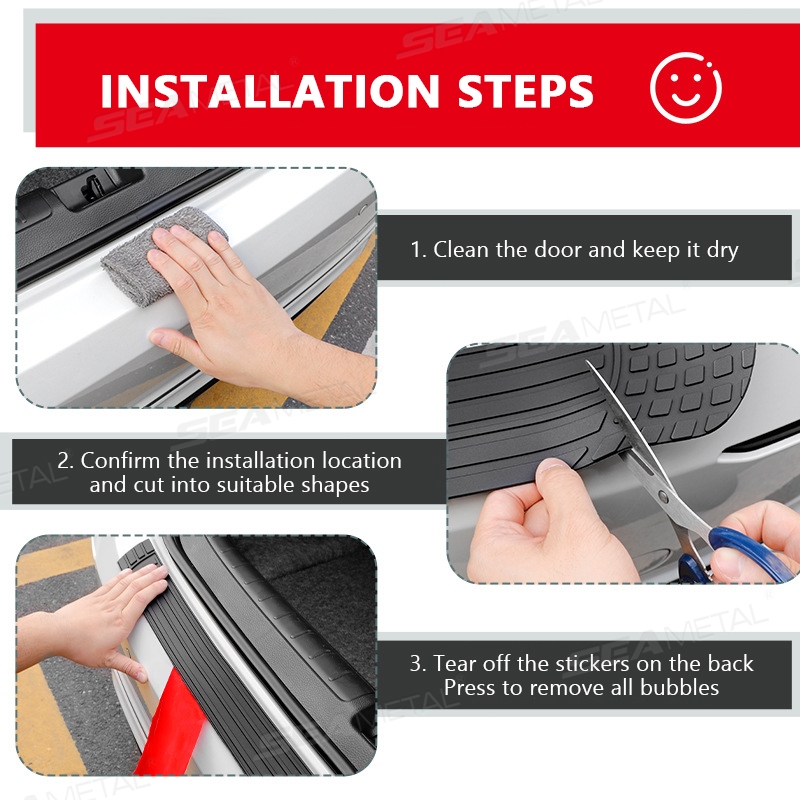 INSTALLATION STEPS

1. Clean the door and keep it dry

2. Confirm the installation location and cut into suitable shapes

3. Tear off the stickers on the back
Press to remove all bubbles

SEAMETAL