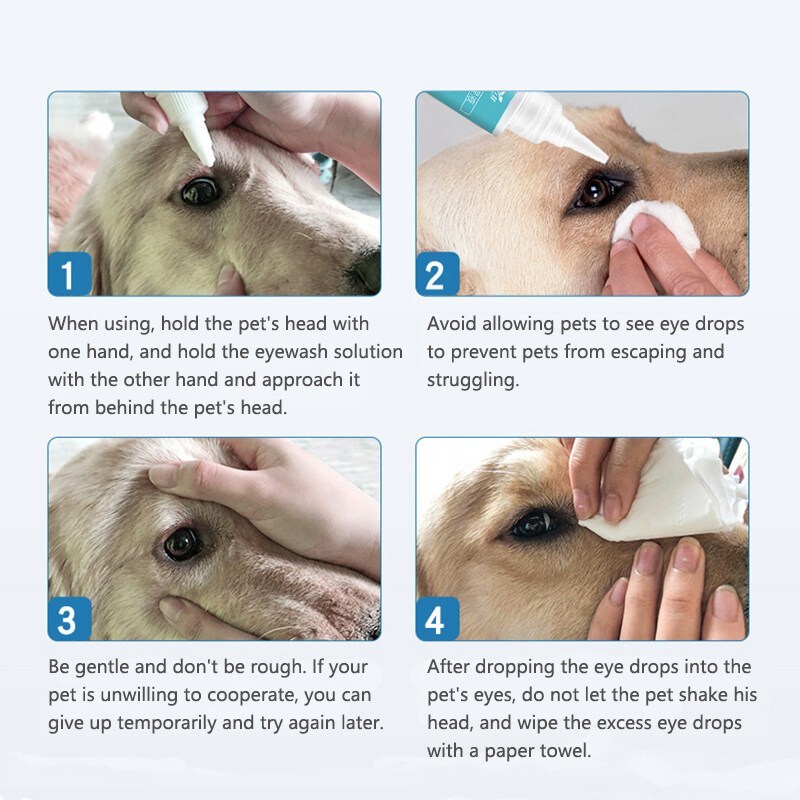 1

When using, hold the pet's head with one hand, and hold the eyewash solution with the other hand and approach it from behind the pet's head.

2

Avoid allowing pets to see eye drops to prevent pets from escaping and struggling.

3

Be gentle and don't be rough. If your pet is unwilling to cooperate, you can give up temporarily and try again later.

4

After dropping the eye drops into the pet's eyes, do not let the pet shake his head, and wipe the excess eye drops with a paper towel.