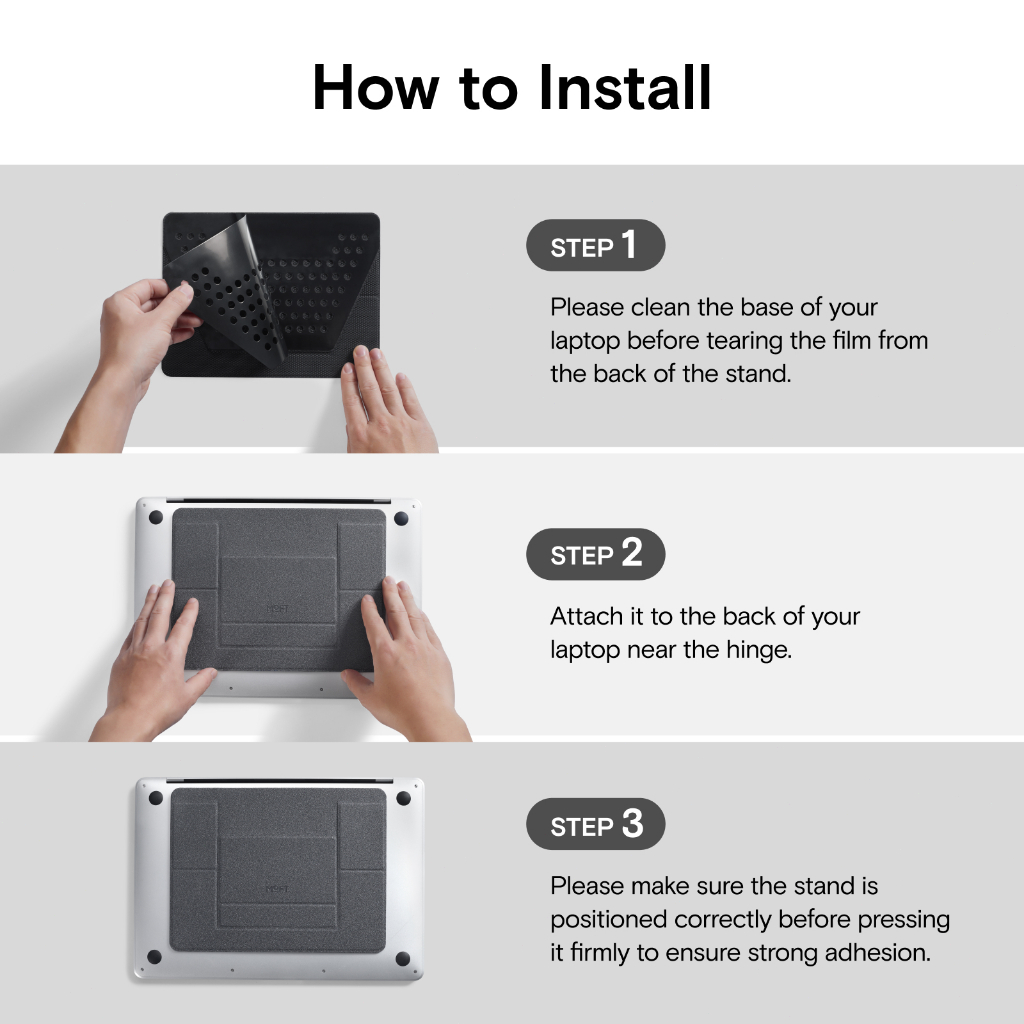 How to Install

STEP 1

Please clean the base of your laptop before tearing the film from the back of the stand.

STEP 2

Attach it to the back of your laptop near the hinge.

STEP 3

Please make sure the stand is positioned correctly before pressing it firmly to ensure strong adhesion.