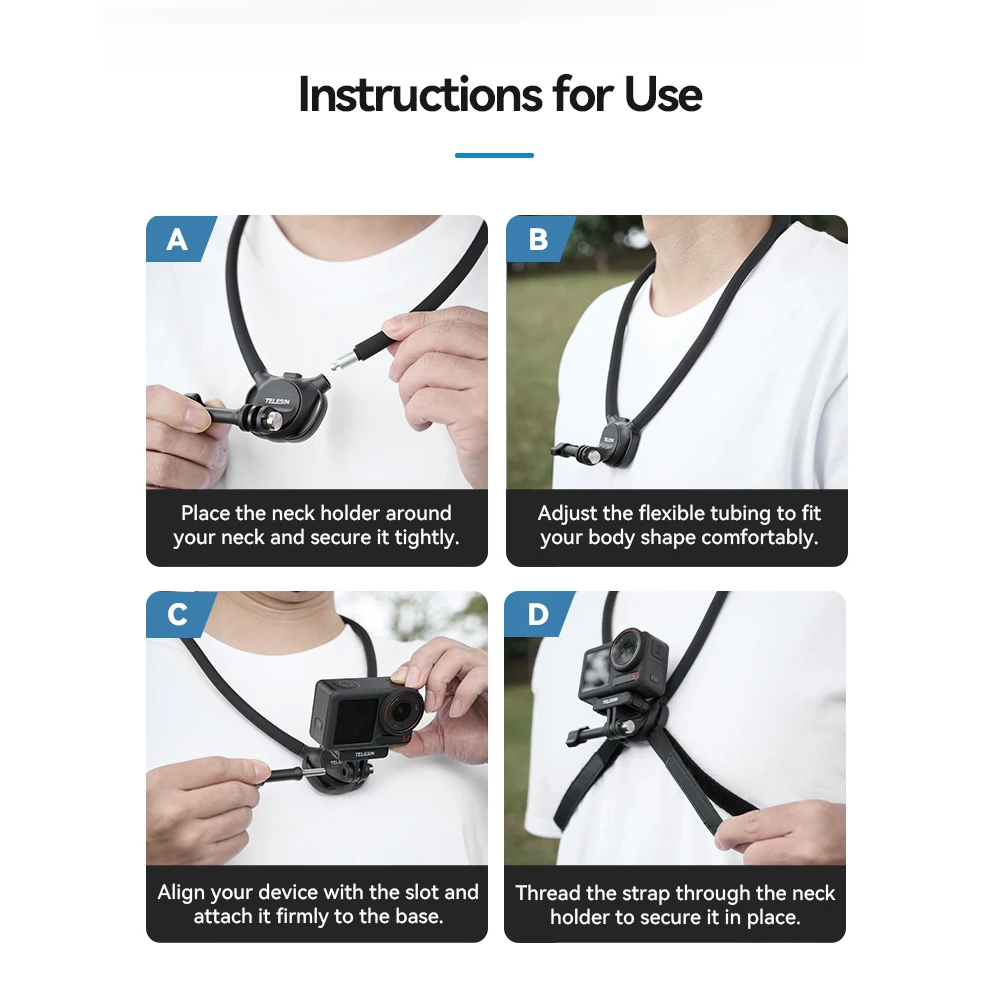 Instructions for Use

A

TELESIN

Place the neck holder around your neck and secure it tightly.

B

TELESIN

Adjust the flexible tubing to fit your body shape comfortably.

C

TELESIN

Align your device with the slot and attach it firmly to the base.

D

TELESIN

Thread the strap through the neck holder to secure it in place.