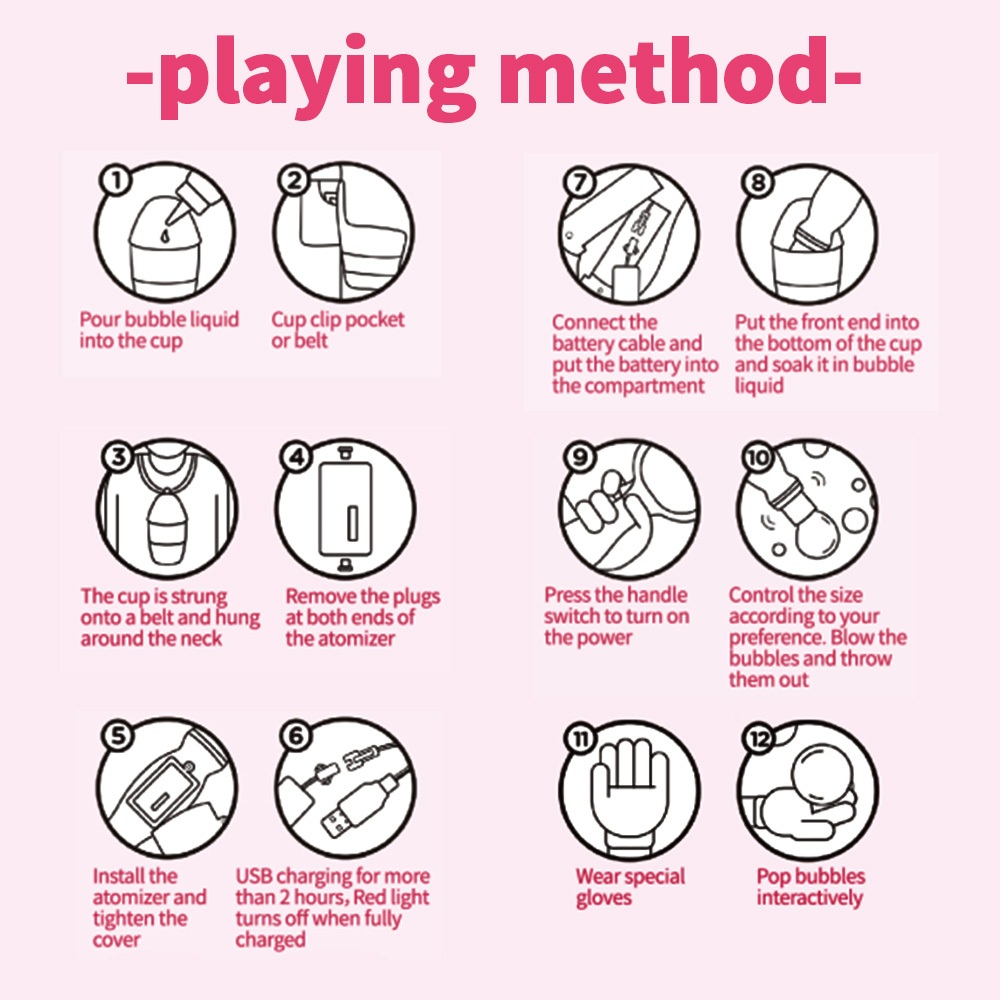 -playing method-

1
Pour bubble liquid into the cup

2
Cup clip pocket or belt

3
The cup is strung onto a belt and hung around the neck

4
Remove the plugs at both ends of the atomizer

5
Install the atomizer and tighten the cover

6
USB charging for more than 2 hours, Red light turns off when fully charged

7
Connect the battery cable and put the battery into the compartment

8
Put the front end into the bottom of the cup and soak it in bubble liquid

9
Press the handle switch to turn on the power

10
Control the size according to your preference. Blow the bubbles and throw them out

11
Wear special gloves

12
Pop bubbles interactively