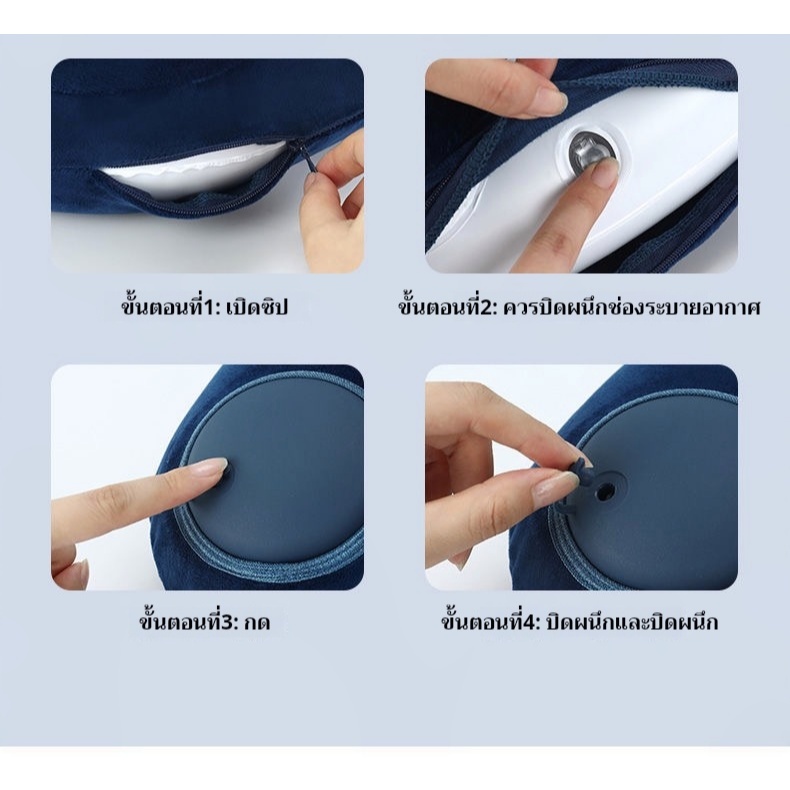 ขั้นตอนที่1: เปิดซิป

ขั้นตอนที่2: ควรปิดผนึกช่องระบายอากาศ

ขั้นตอนที่3: กด

ขั้นตอนที่4: ปิดผนึกและปิดผนึก