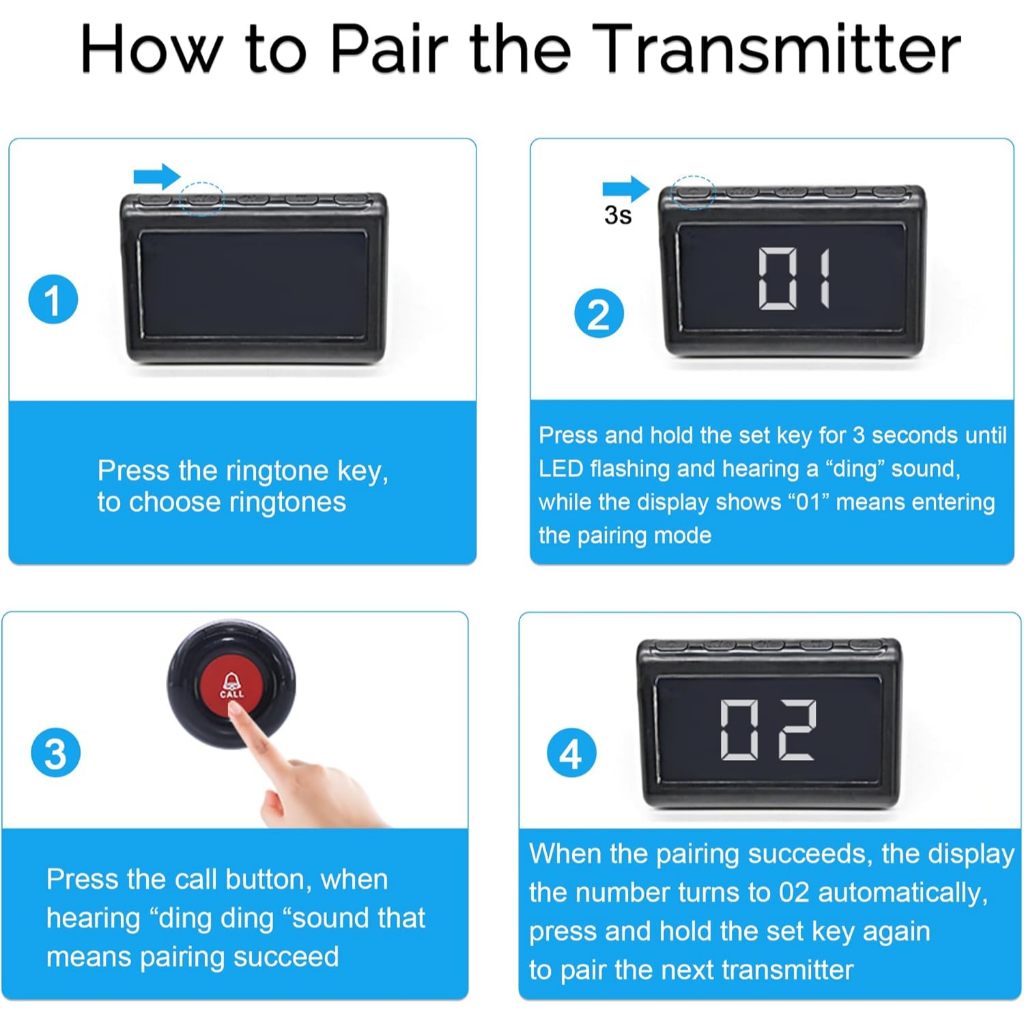 How to Pair the Transmitter

1

Press the ringtone key, to choose ringtones

3s

01

2

Press and hold the set key for 3 seconds until LED flashing and hearing a “ding” sound, while the display shows “01” means entering the pairing mode

CALL

3

Press the call button, when hearing “ding ding “sound that means pairing succeed

02

4

When the pairing succeeds, the display the number turns to 02 automatically, press and hold the set key again to pair the next transmitter