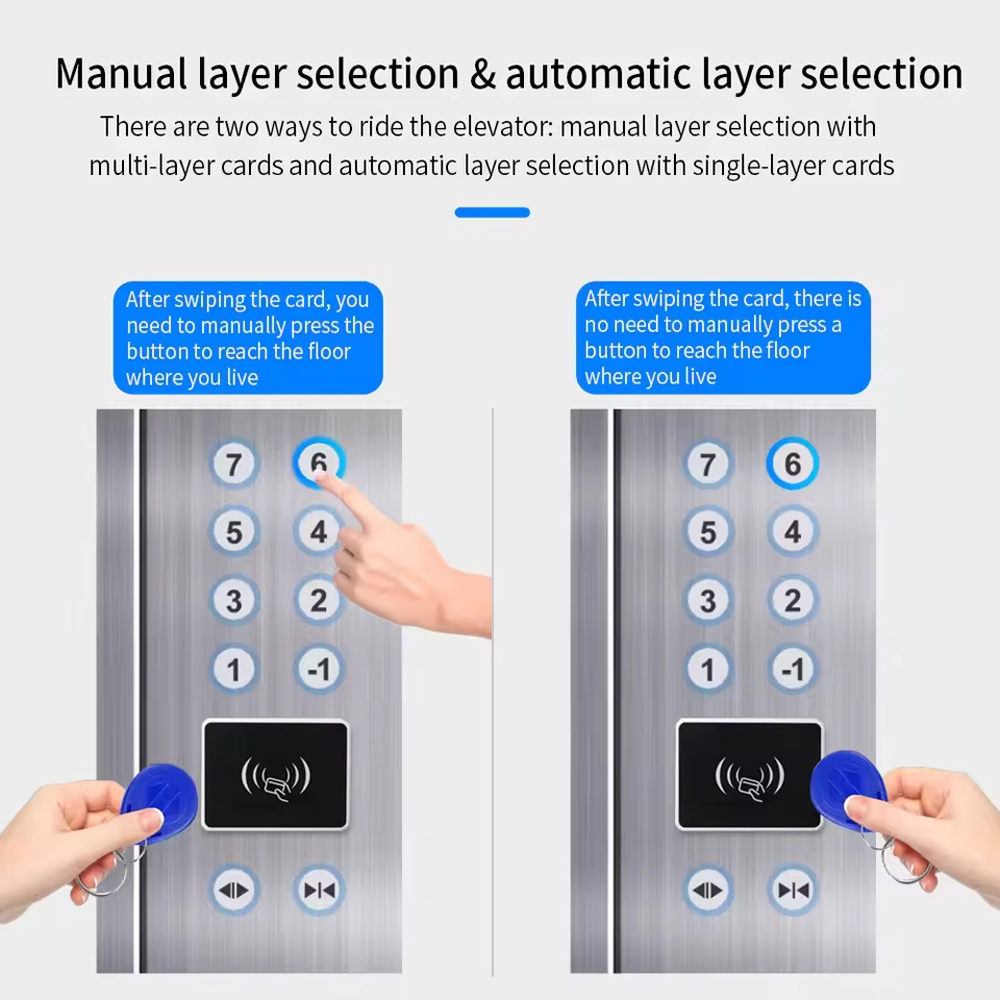 Manual layer selection & automatic layer selection

There are two ways to ride the elevator: manual layer selection with multi-layer cards and automatic layer selection with single-layer cards

After swiping the card, you need to manually press the button to reach the floor where you live

7 6 5 4 3 2 1 -1

After swiping the card, there is no need to manually press a button to reach the floor where you live

7 6 5 4 3 2 1 -1