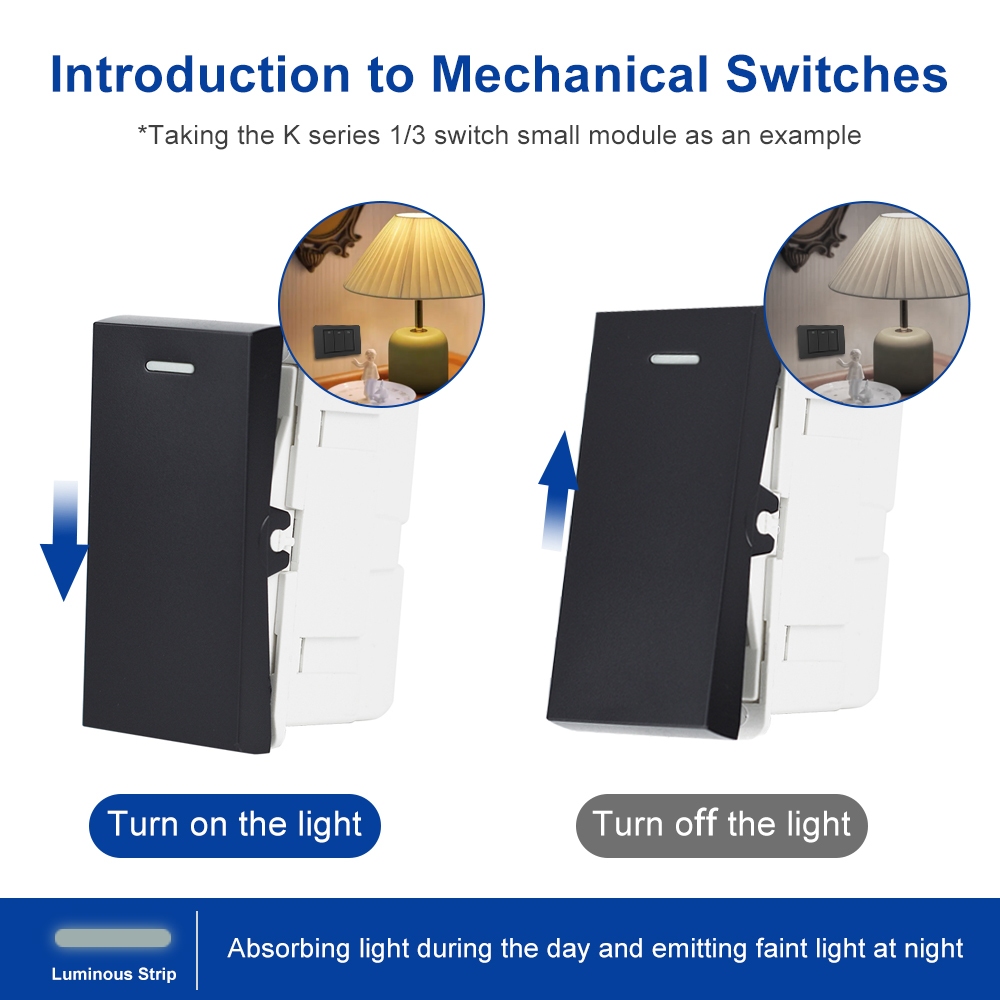 Introduction to Mechanical Switches

*Taking the K series 1/3 switch small module as an example

Turn on the light

Turn off the light

Luminous Strip

Absorbing light during the day and emitting faint light at night