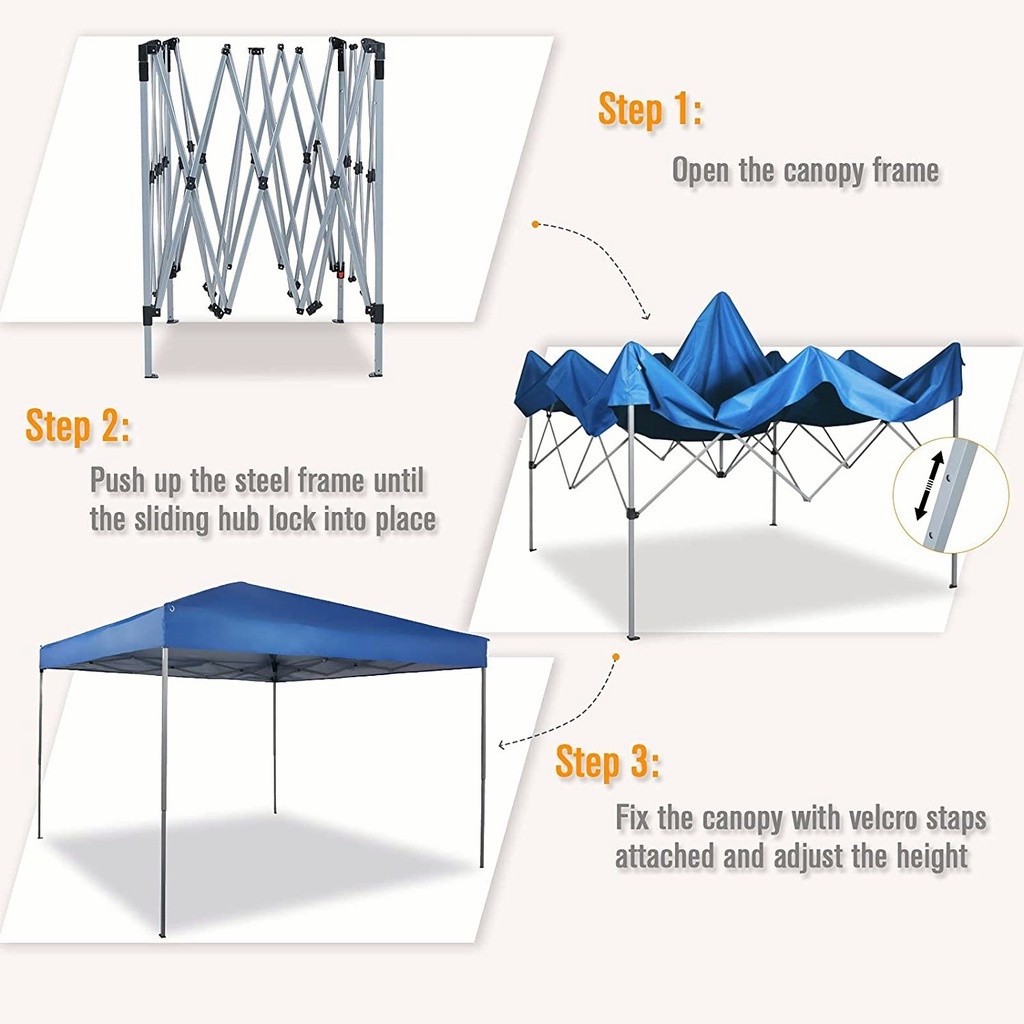 Step 1:

Open the canopy frame

Step 2:

Push up the steel frame until the sliding hub lock into place

Step 3:

Fix the canopy with velcro staps attached and adjust the height