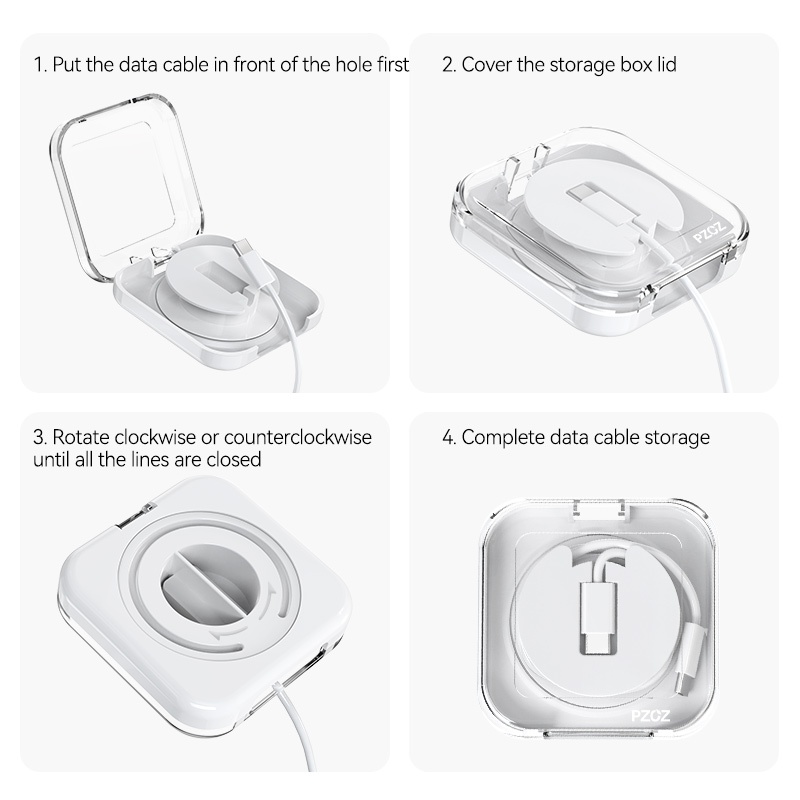 1. Put the data cable in front of the hole first

2. Cover the storage box lid

PZOZ

3. Rotate clockwise or counterclockwise until all the lines are closed

4. Complete data cable storage

PZOZ