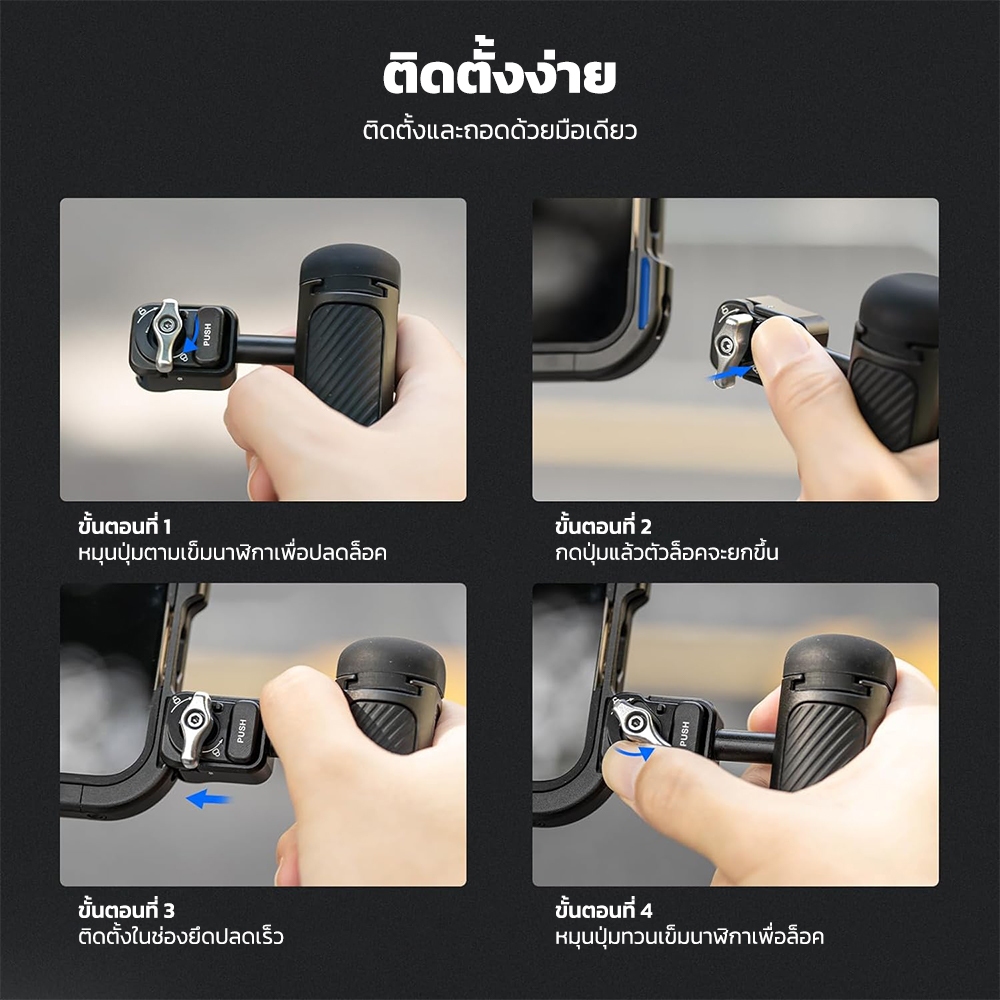 ติดตั้งง่าย
ติดตั้งและถอดด้วยมือเดียว

PUSH

ขั้นตอนที่ 1
หมุนปุ่มตามเข็มนาฬิกาเพื่อปลดล็อค

ขั้นตอนที่ 2
กดปุ่มแล้วตัวล็อคจะยกขึ้น

PUSH

ขั้นตอนที่ 3
ติดตั้งในช่องยึดปลดเร็ว

PUSH

ขั้นตอนที่ 4
หมุนปุ่มทวนเข็มนาฬิกาเพื่อล็อค