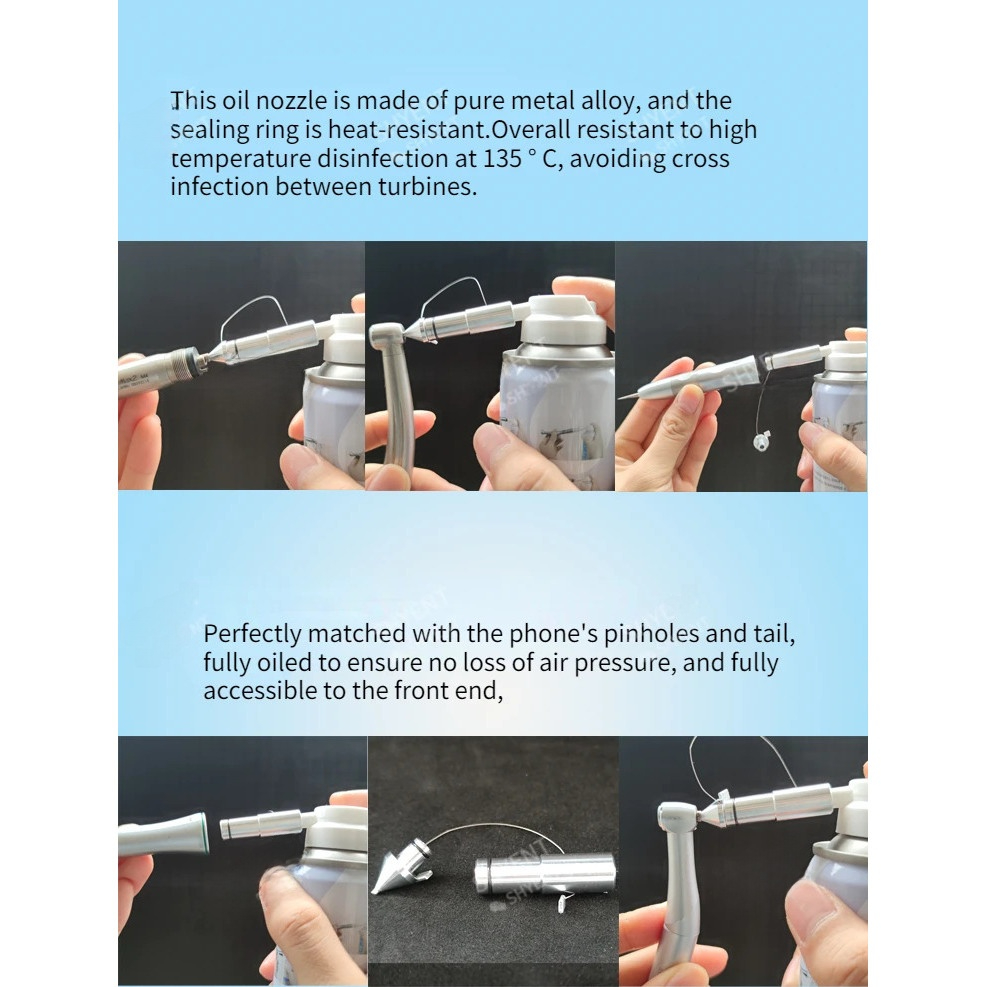 This oil nozzle is made of pure metal alloy, and the sealing ring is heat-resistant.Overall resistant to high temperature disinfection at 135 ° C, avoiding cross infection between turbines.

Perfectly matched with the phone's pinholes and tail, fully oiled to ensure no loss of air pressure, and fully accessible to the front end,