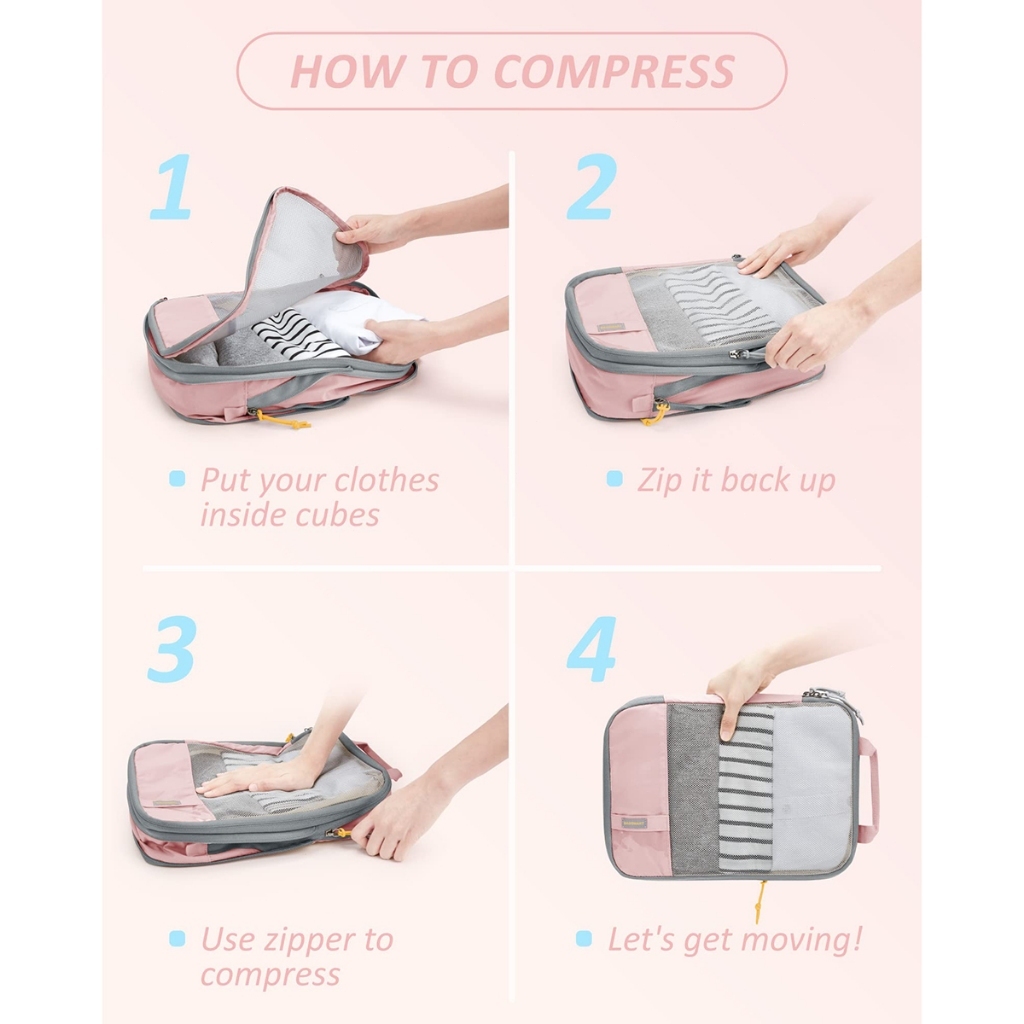 HOW TO COMPRESS

1

Put your clothes inside cubes

2

Zip it back up

3

Use zipper to compress

4

Let's get moving!