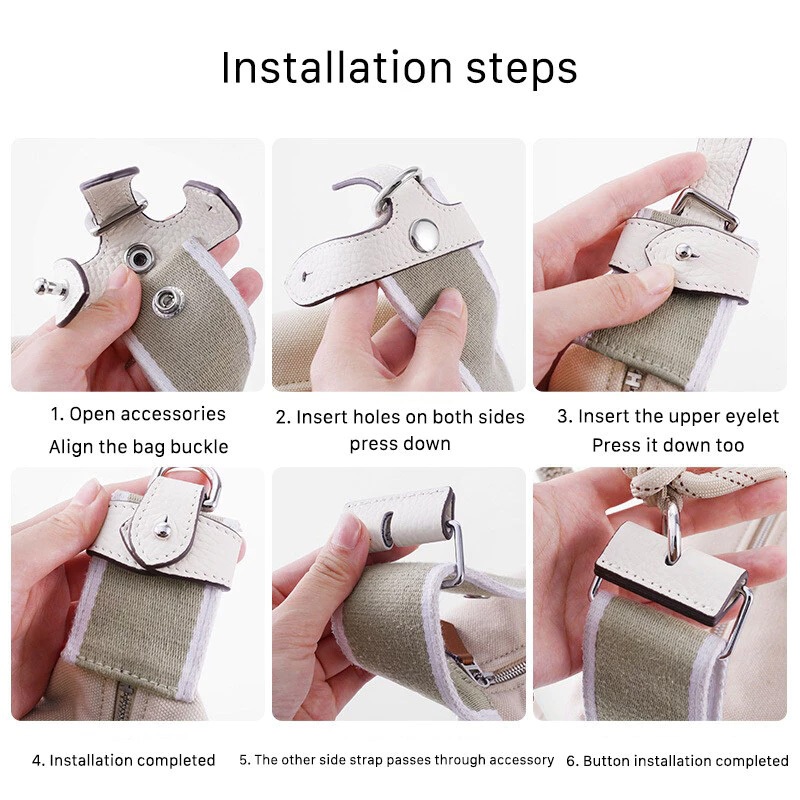 Installation steps

1. Open accessories
Align the bag buckle

2. Insert holes on both sides
press down

3. Insert the upper eyelet
Press it down too

4. Installation completed

5. The other side strap passes through accessory

6. Button installation completed