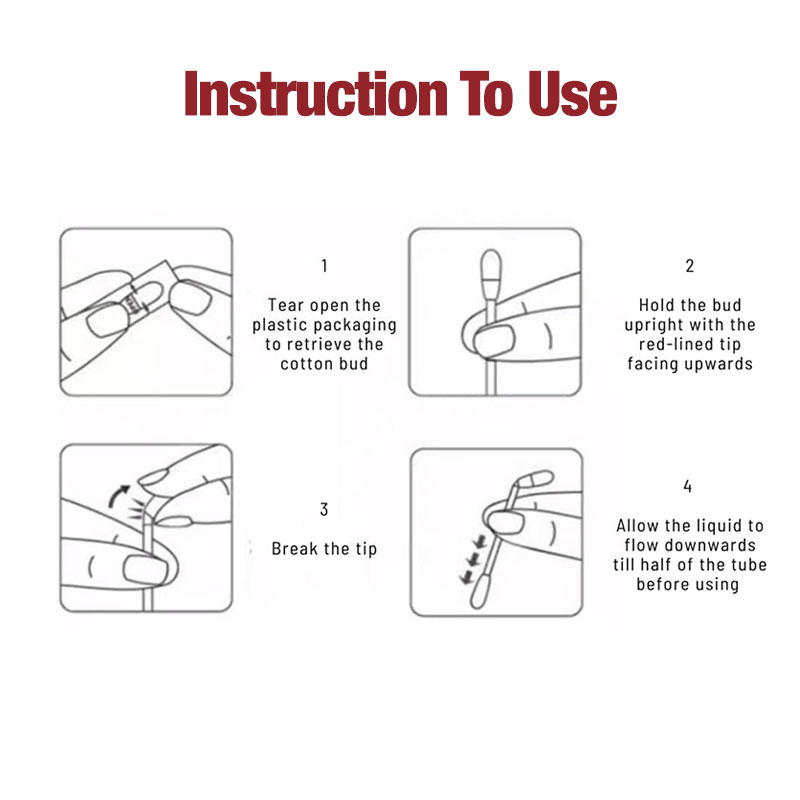 Instruction To Use

1

Tear open the plastic packaging to retrieve the cotton bud

2

Hold the bud upright with the red-lined tip facing upwards

3

Break the tip

4

Allow the liquid to flow downwards till half of the tube before using