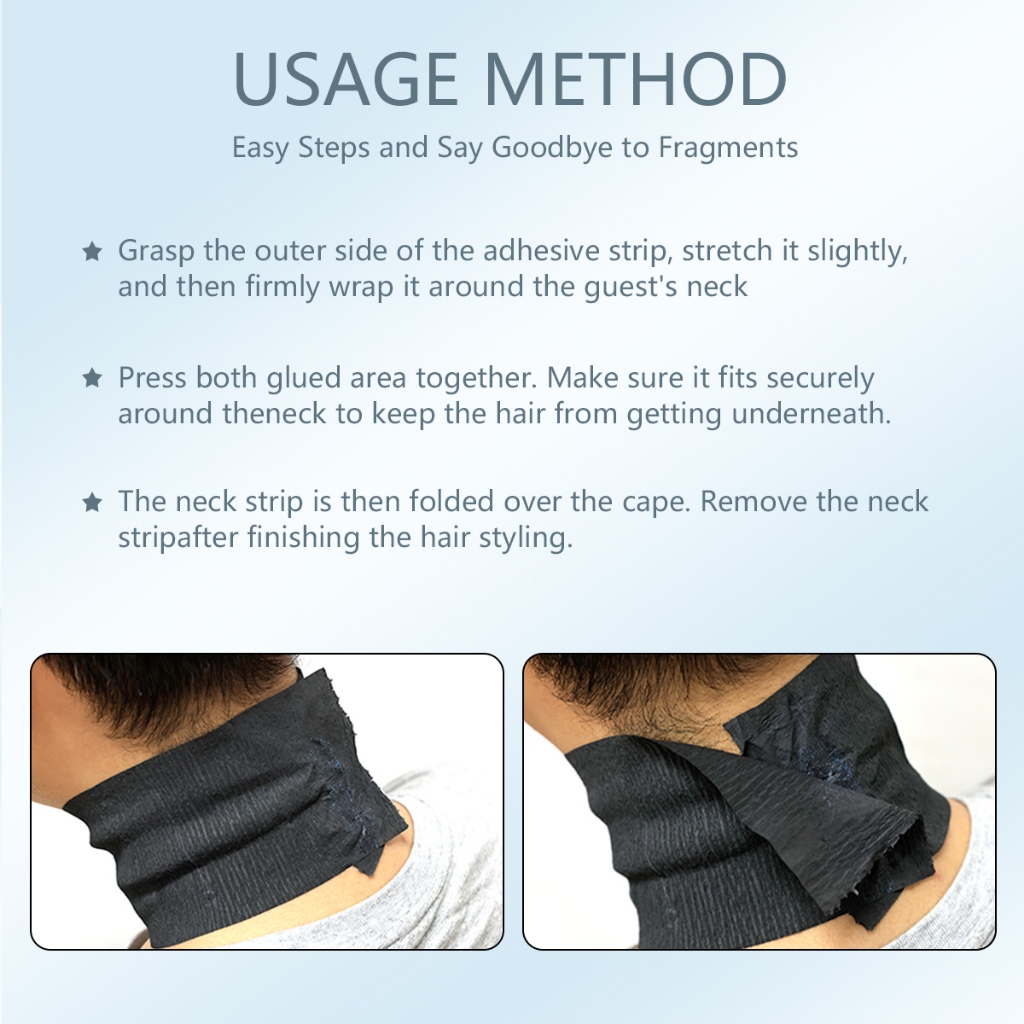 USAGE METHOD

Easy Steps and Say Goodbye to Fragments

★ Grasp the outer side of the adhesive strip, stretch it slightly, and then firmly wrap it around the guest's neck

★ Press both glued area together. Make sure it fits securely around theneck to keep the hair from getting underneath.

★ The neck strip is then folded over the cape. Remove the neck stripafter finishing the hair styling.