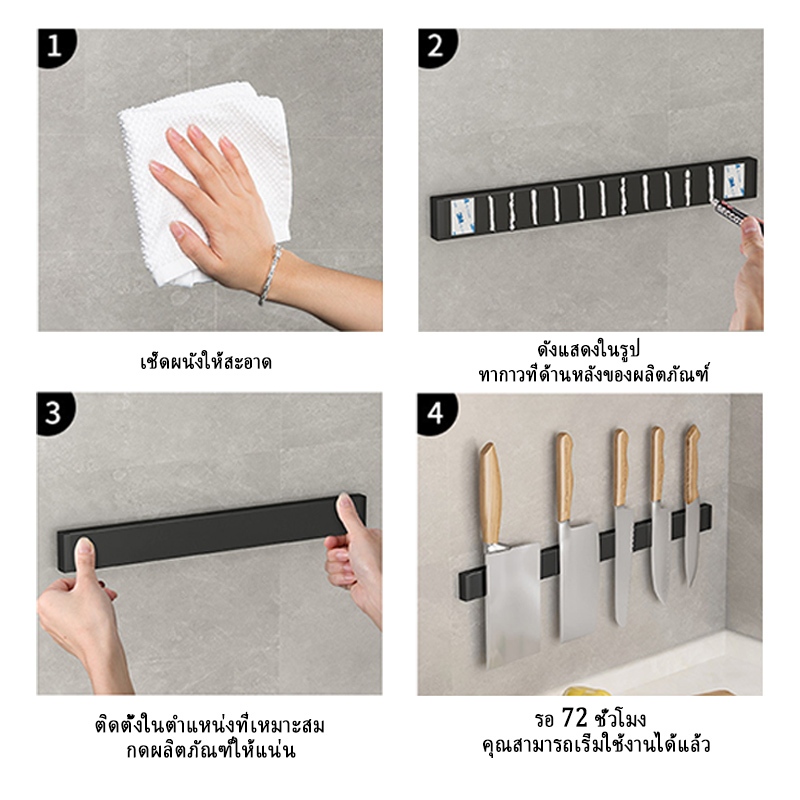 1

เช็ดผนังให้สะอาด

2

ดังแสดงในรูป
ทากาวที่ด้านหลังของผลิตภัณฑ์

3

ติดตั้งในตำแหน่งที่เหมาะสม
กดผลิตภัณฑ์ให้แน่น

4

รอ 72 ชั่วโมง
คุณสามารถเริ่มใช้งานได้แล้ว