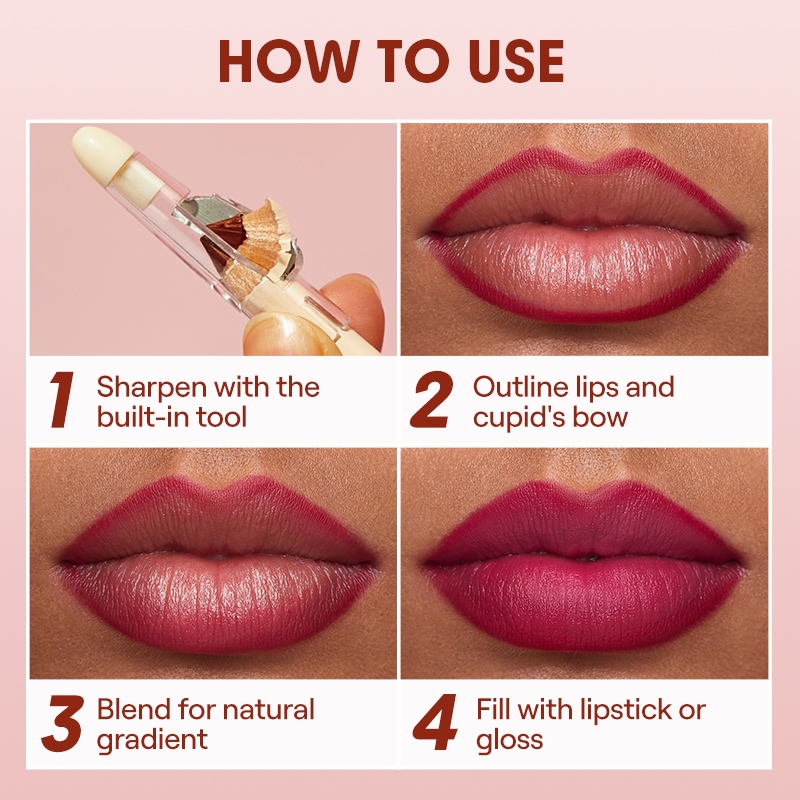 HOW TO USE

1 Sharpen with the built-in tool

2 Outline lips and cupid's bow

3 Blend for natural gradient

4 Fill with lipstick or gloss