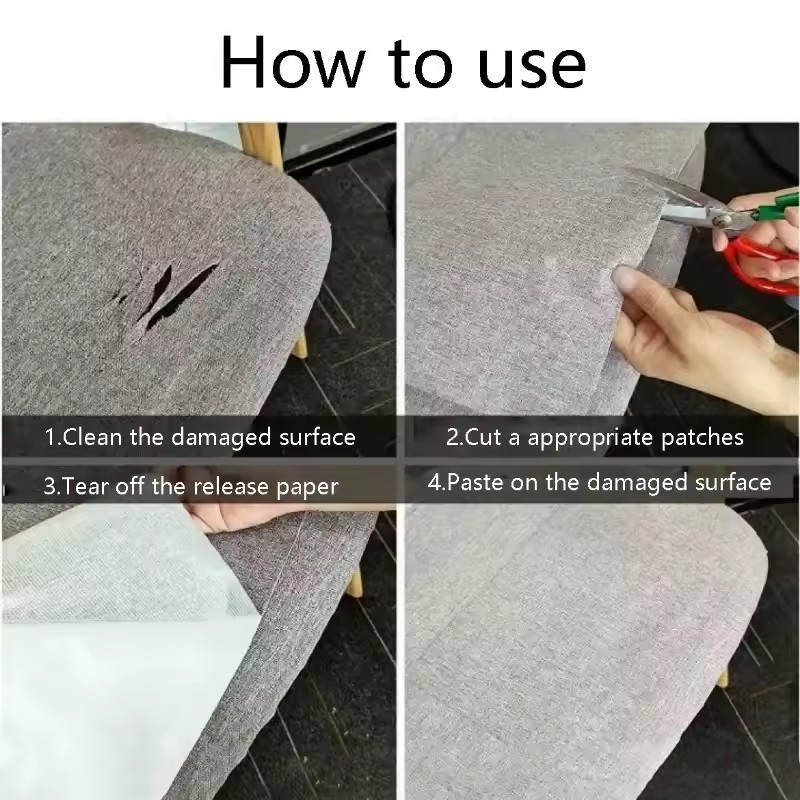 How to use

1.Clean the damaged surface

2.Cut a appropriate patches

3.Tear off the release paper

4.Paste on the damaged surface