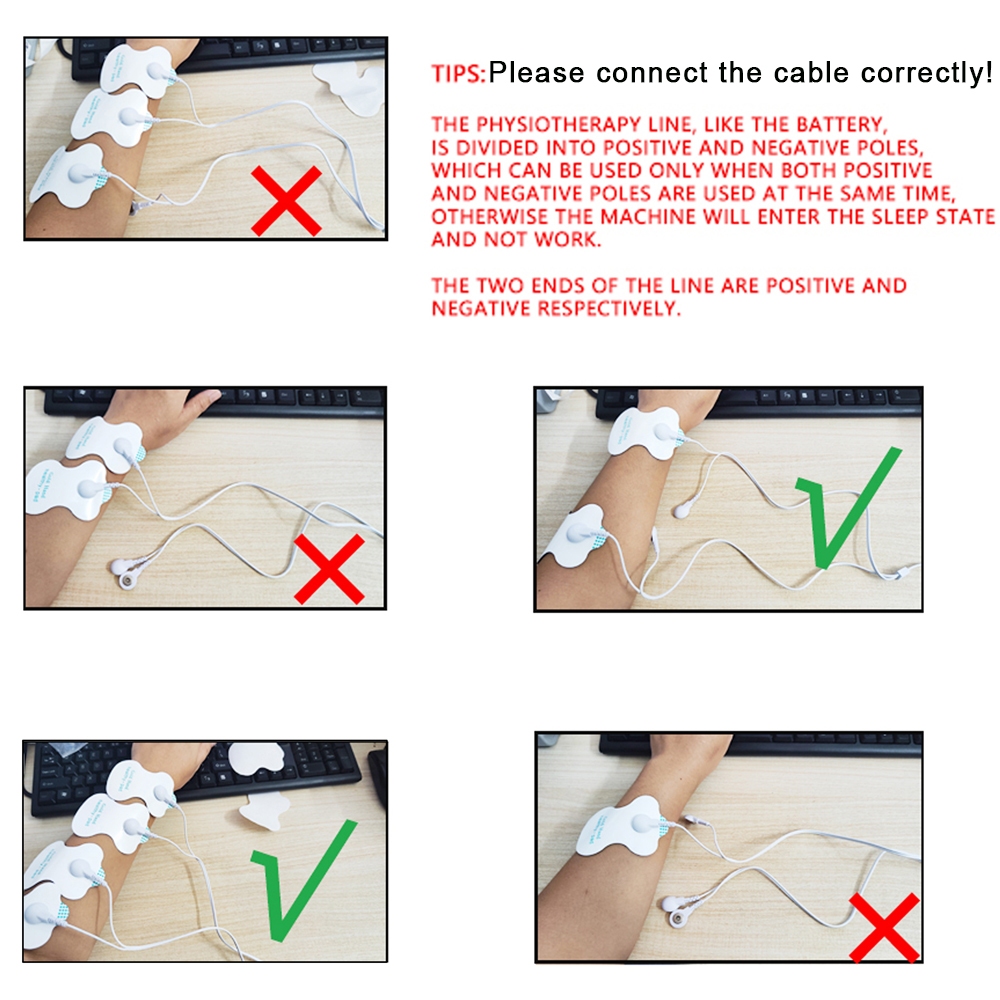 TIPS:Please connect the cable correctly!

THE PHYSIOTHERAPY LINE, LIKE THE BATTERY, IS DIVIDED INTO POSITIVE AND NEGATIVE POLES, WHICH CAN BE USED ONLY WHEN BOTH POSITIVE AND NEGATIVE POLES ARE USED AT THE SAME TIME, OTHERWISE THE MACHINE WILL ENTER THE SLEEP STATE AND NOT WORK.

THE TWO ENDS OF THE LINE ARE POSITIVE AND NEGATIVE RESPECTIVELY.