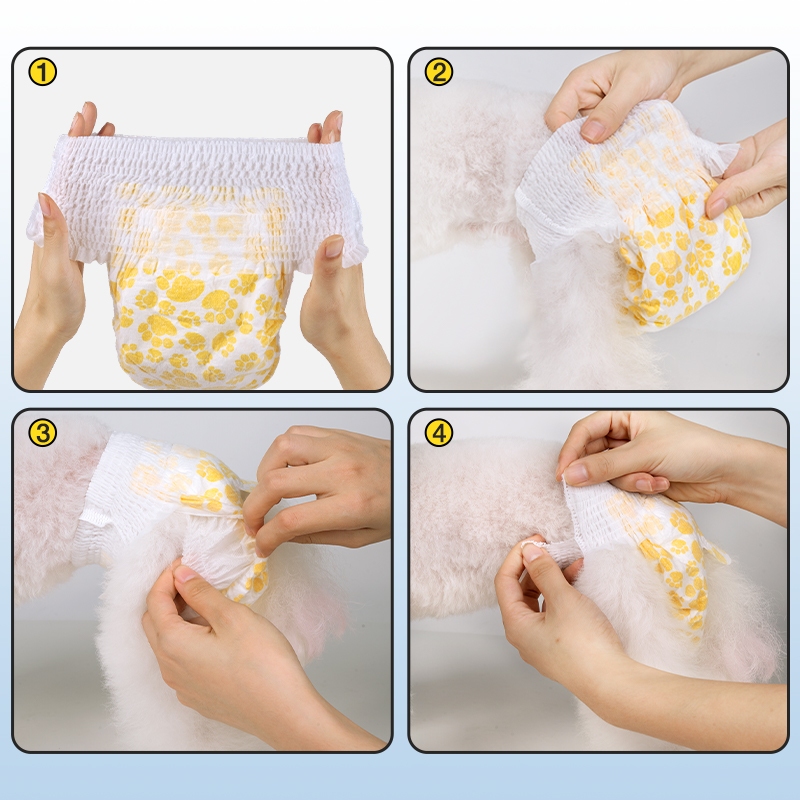 1

2

3

4