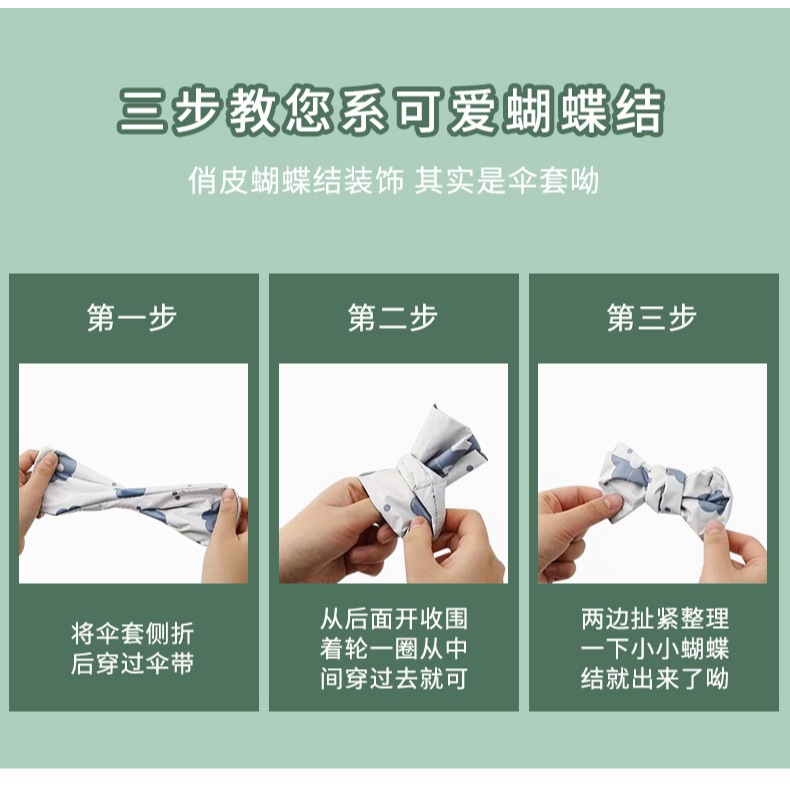 三步教您系可爱蝴蝶结

俏皮蝴蝶结装饰 其实是伞套呦

第一步

将伞套侧折后穿过伞带

第二步

从后面开收围着轮一圈从中间穿过去就可

第三步

两边扯紧整理一下小小蝴蝶结就出来了呦