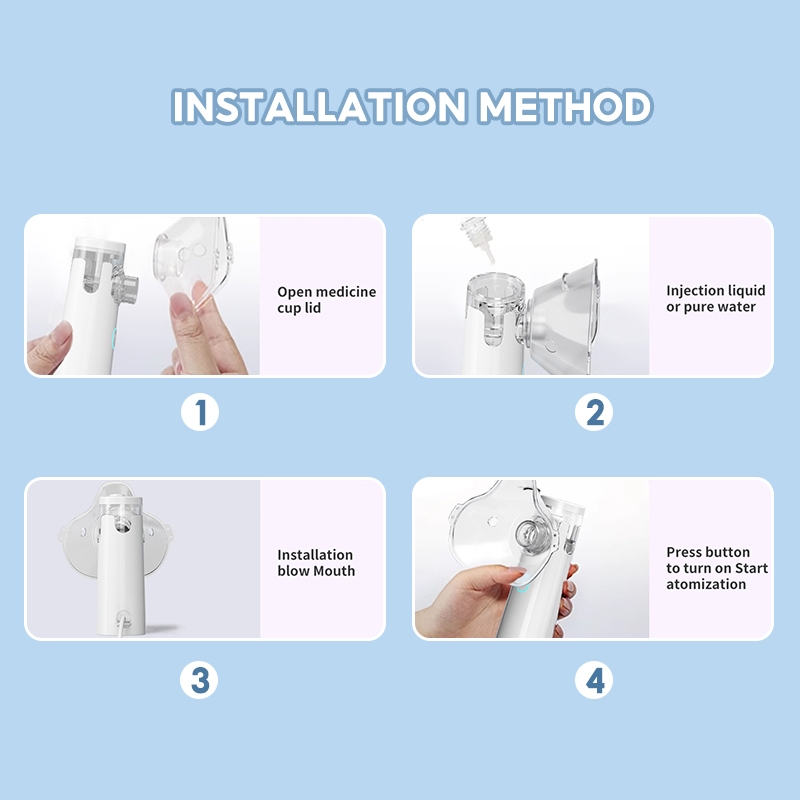 INSTALLATION METHOD

Open medicine cup lid

1

Injection liquid or pure water

2

Installation blow Mouth

3

Press button to turn on Start atomization

4