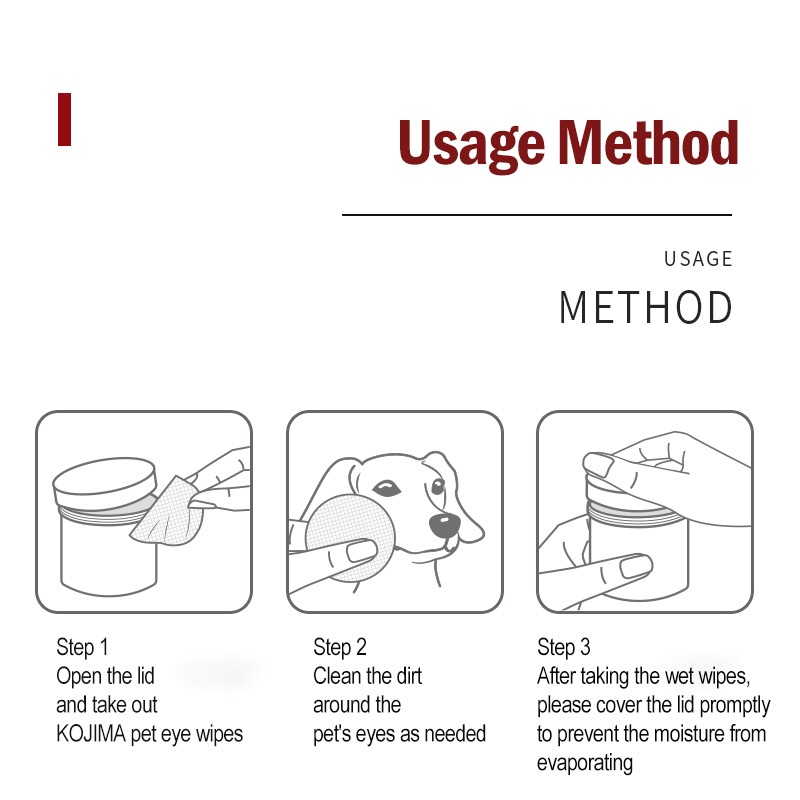 Usage Method

USAGE
METHOD

Step 1
Open the lid and take out KOJIMA pet eye wipes

Step 2
Clean the dirt around the pet's eyes as needed

Step 3
After taking the wet wipes, please cover the lid promptly to prevent the moisture from evaporating