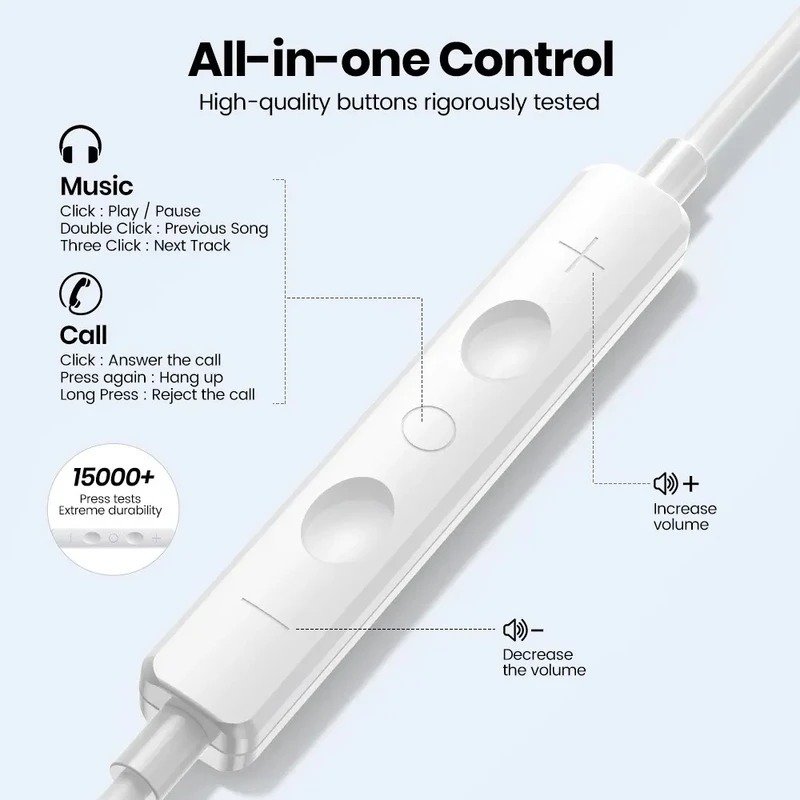 All-in-one Control
High-quality buttons rigorously tested

Music
Click : Play / Pause
Double Click : Previous Song
Three Click : Next Track

Call
Click : Answer the call
Press again : Hang up
Long Press : Reject the call

15000+
Press tests
Extreme durability

+

Increase volume

−

Decrease the volume