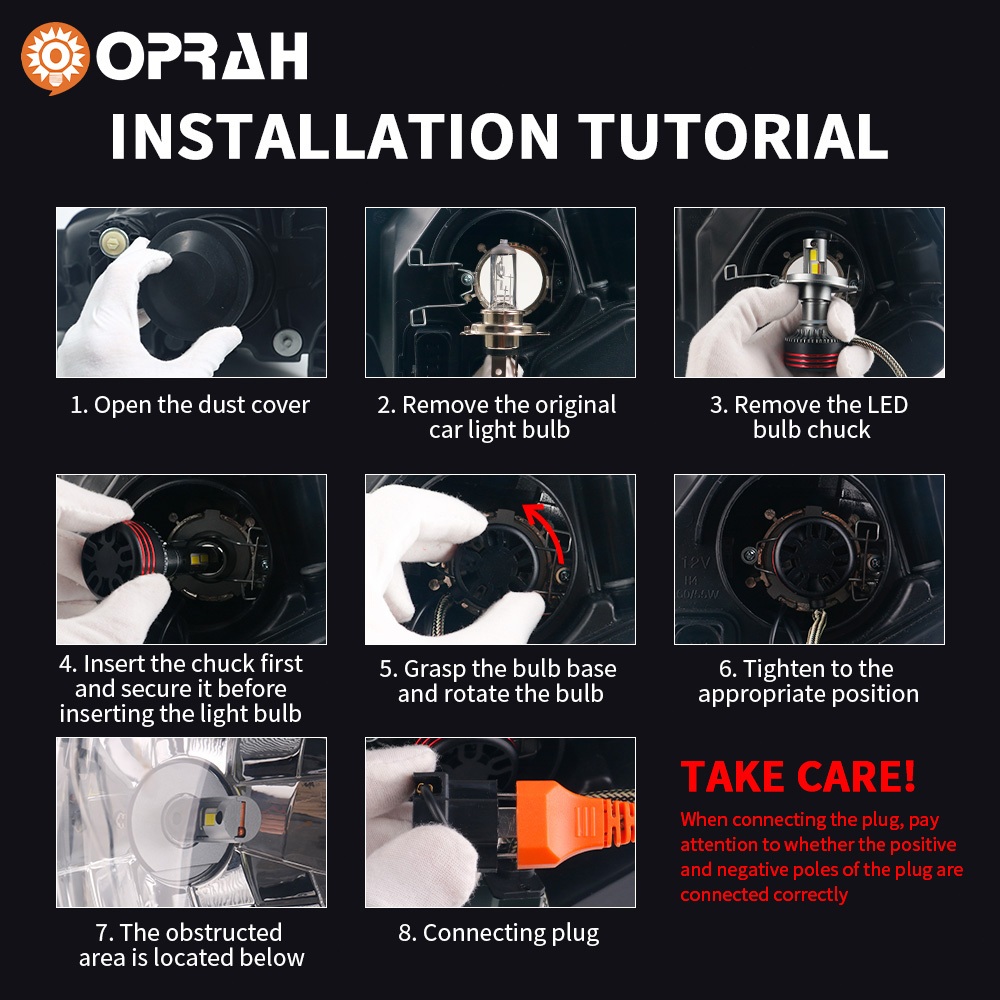 OPRAH

INSTALLATION TUTORIAL

1. Open the dust cover

2. Remove the original car light bulb

3. Remove the LED bulb chuck

4. Insert the chuck first and secure it before inserting the light bulb

5. Grasp the bulb base and rotate the bulb

12V H4 60/55W

6. Tighten to the appropriate position

7. The obstructed area is located below

8. Connecting plug

TAKE CARE!

When connecting the plug, pay attention to whether the positive and negative poles of the plug are connected correctly