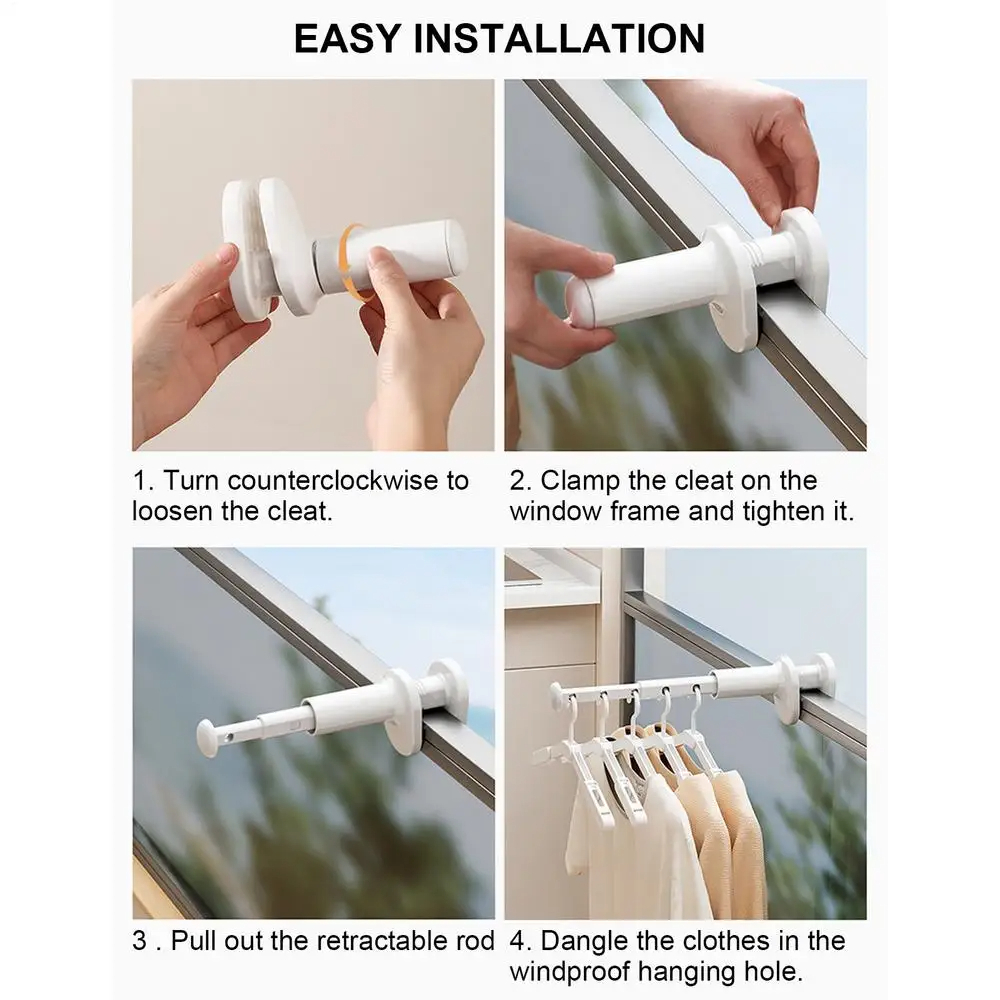 EASY INSTALLATION

1. Turn counterclockwise to loosen the cleat.

2. Clamp the cleat on the window frame and tighten it.

3 . Pull out the retractable rod

4. Dangle the clothes in the windproof hanging hole.