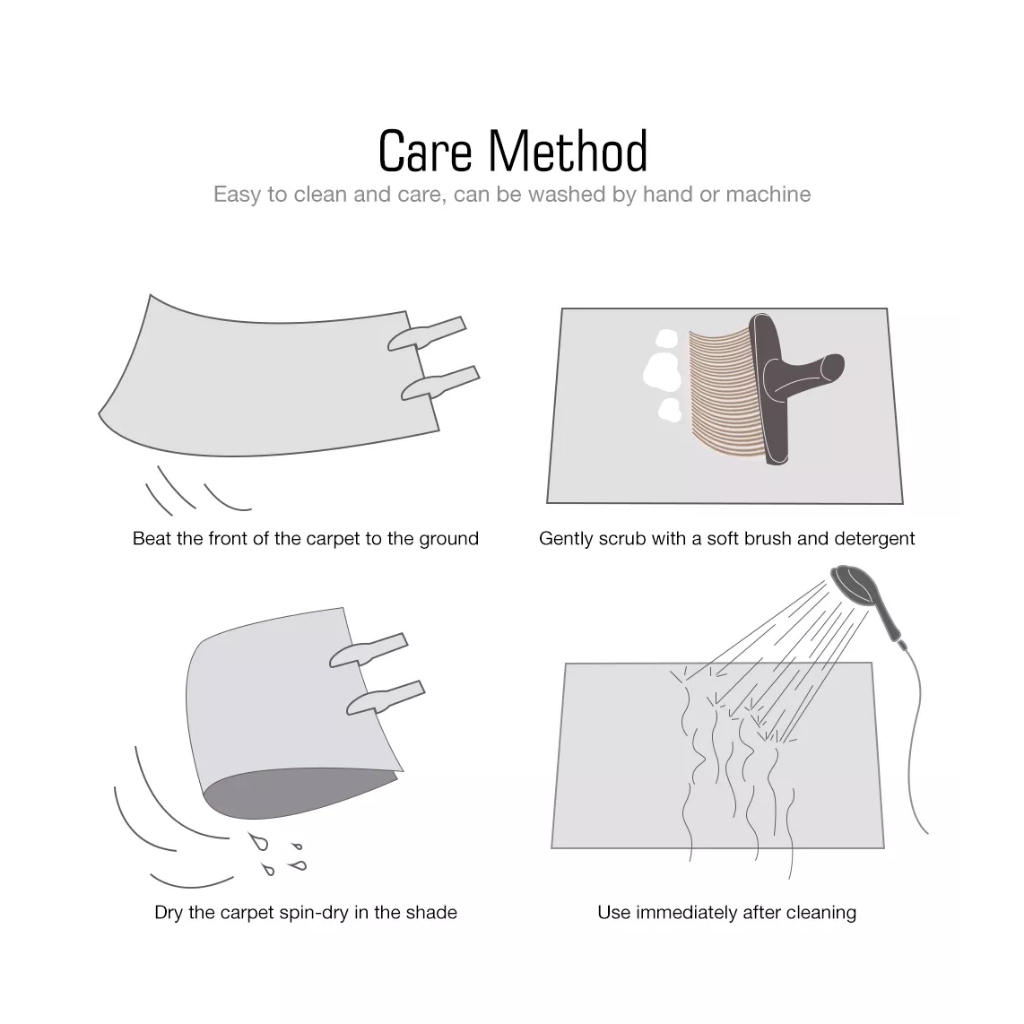 Care Method

Easy to clean and care, can be washed by hand or machine

Beat the front of the carpet to the ground

Gently scrub with a soft brush and detergent

Dry the carpet spin-dry in the shade

Use immediately after cleaning