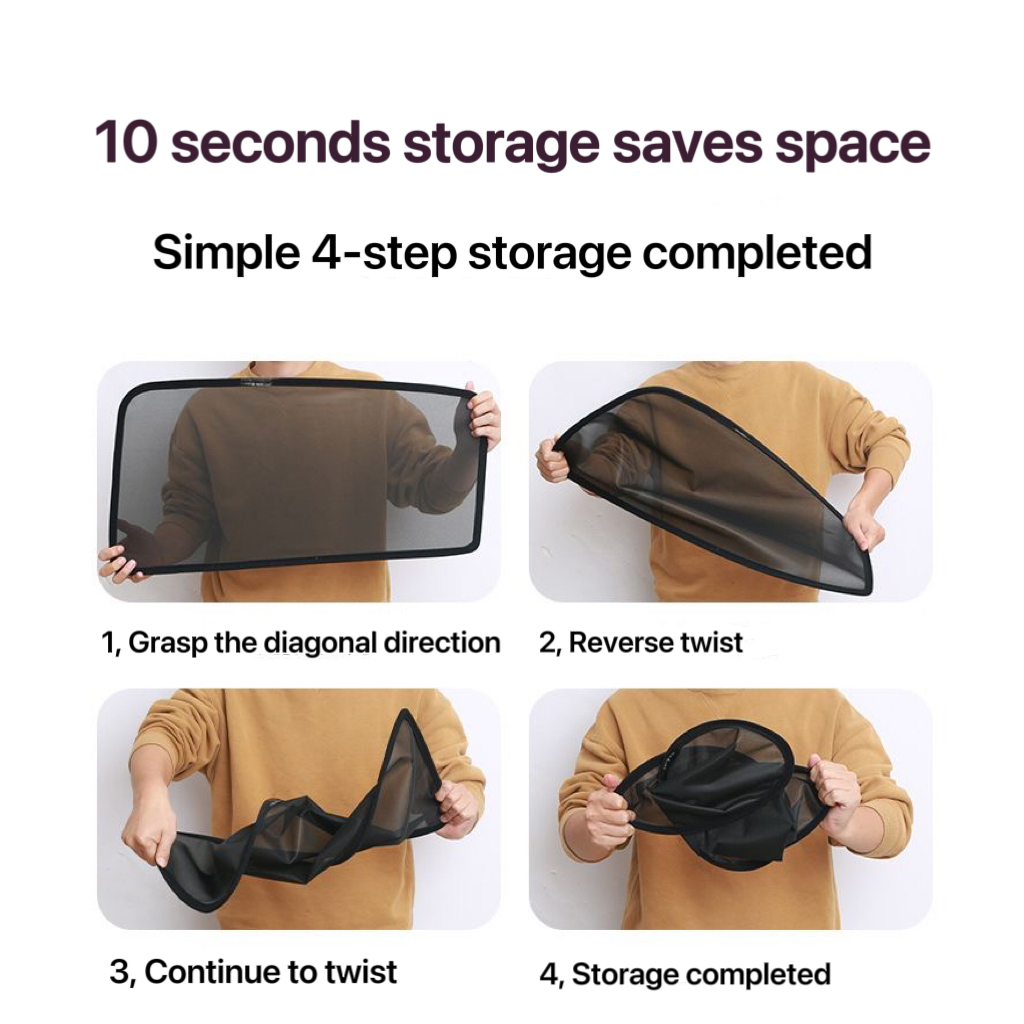 10 seconds storage saves space

Simple 4-step storage completed

1, Grasp the diagonal direction

2, Reverse twist

3, Continue to twist

4, Storage completed