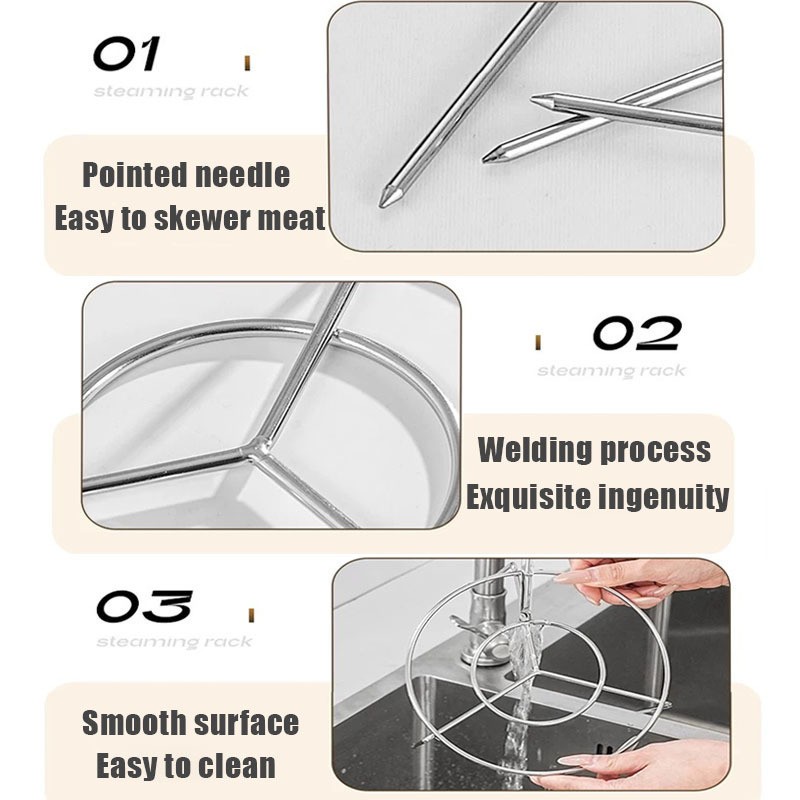 01

steaming rack

Pointed needle
Easy to skewer meat

02

steaming rack

Welding process
Exquisite ingenuity

03

steaming rack

Smooth surface
Easy to clean