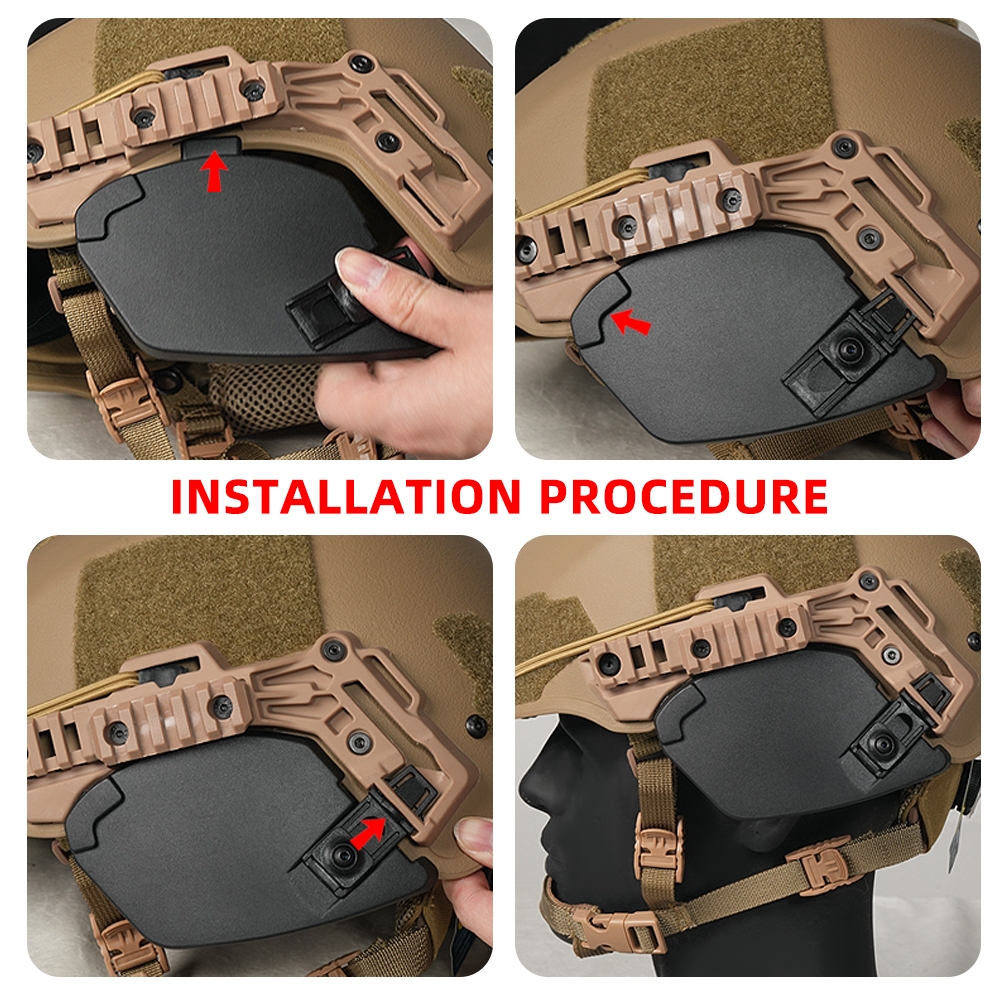 INSTALLATION PROCEDURE