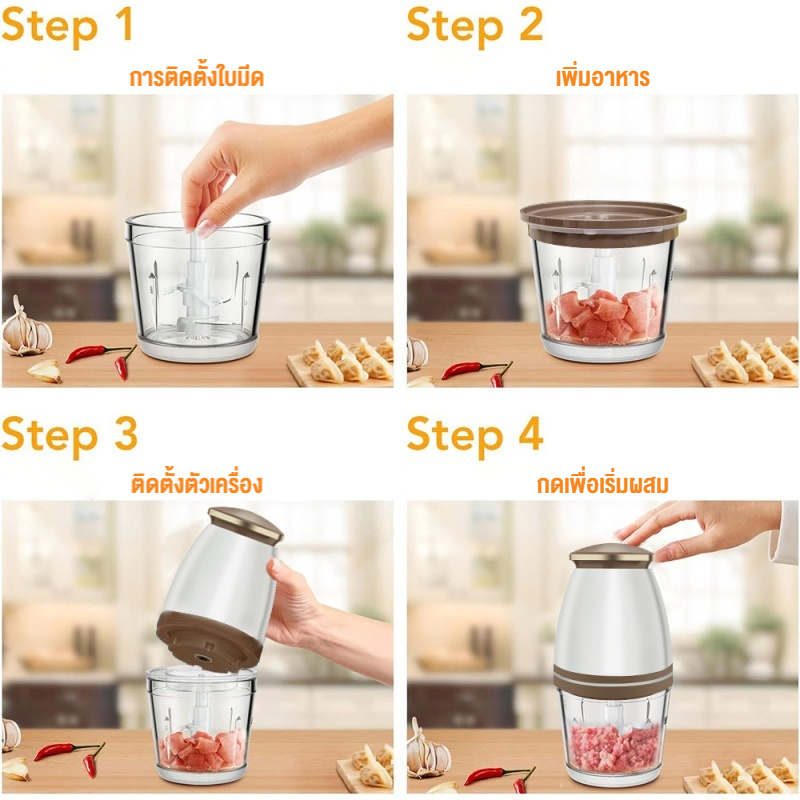 Step 1
การติดตั้งใบมีด

Step 2
เพิ่มอาหาร

Step 3
ติดตั้งตัวเครื่อง

Step 4
กดเพื่อเริ่มผสม