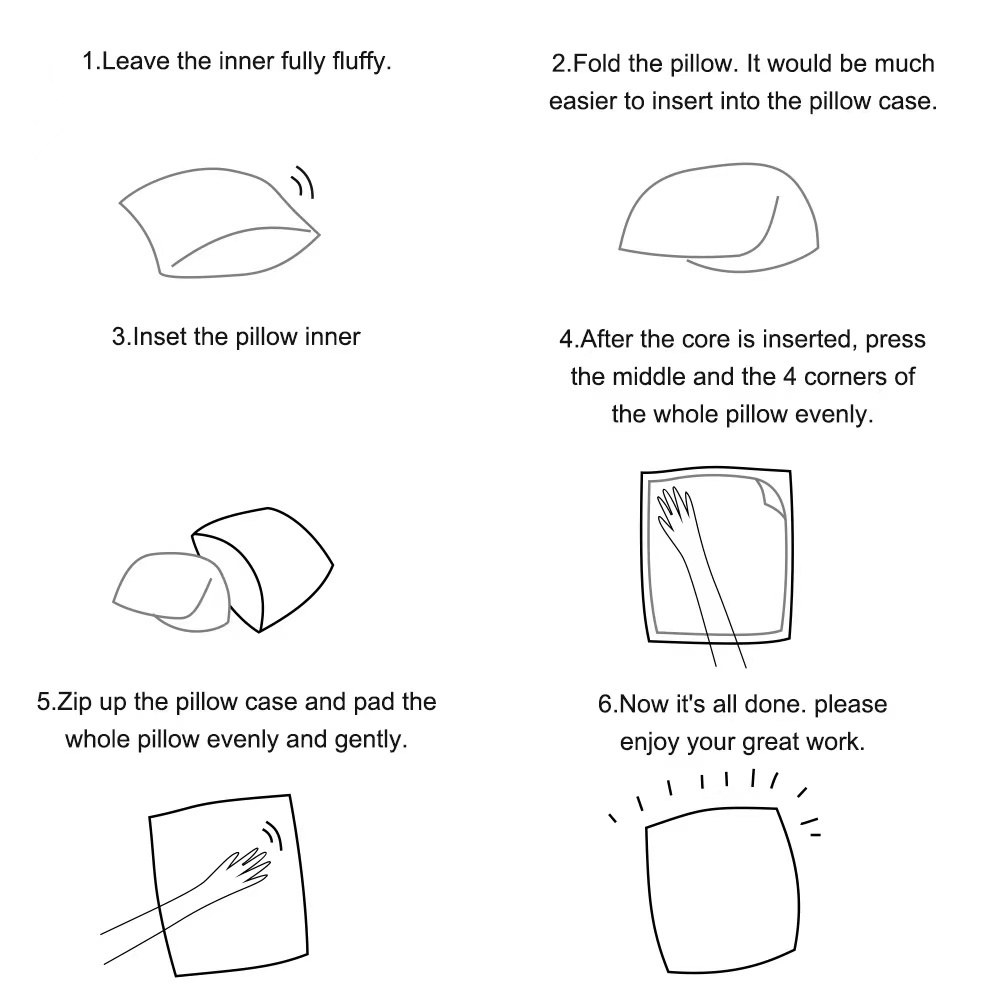 1.Leave the inner fully fluffy.

2.Fold the pillow. It would be much easier to insert into the pillow case.

3.Inset the pillow inner

4.After the core is inserted, press the middle and the 4 corners of the whole pillow evenly.

5.Zip up the pillow case and pad the whole pillow evenly and gently.

6.Now it's all done. please enjoy your great work.